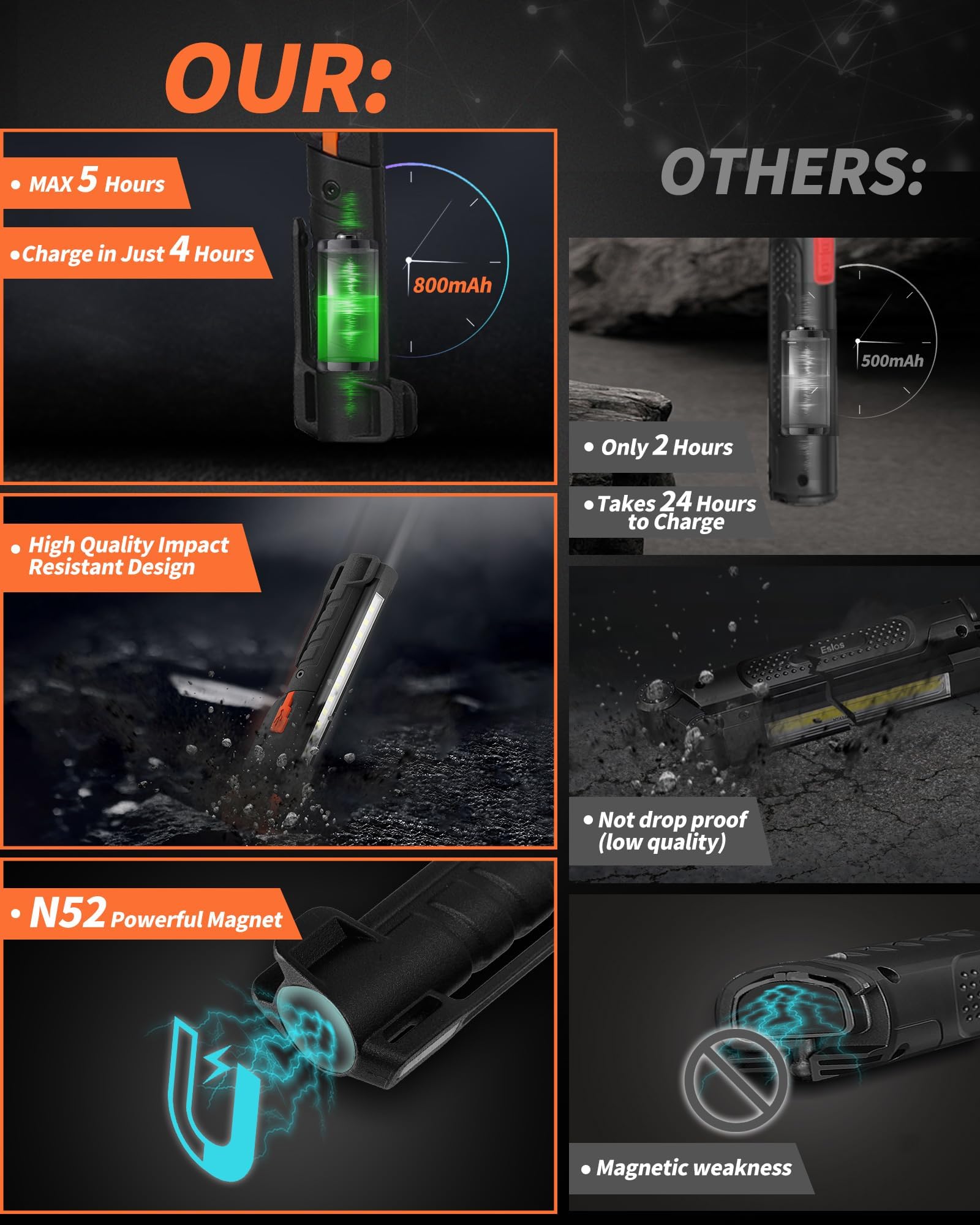 OUR:

• MAX 5 Hours

• Charge in Just 4 Hours

800mAh

• High Quality Impact Resistant Design

• N52 Powerful Magnet

OTHERS:

500mAh

• Only 2 Hours

• Takes 24 Hours to Charge

Eslos

• Not drop proof (low quality)

• Magnetic weakness