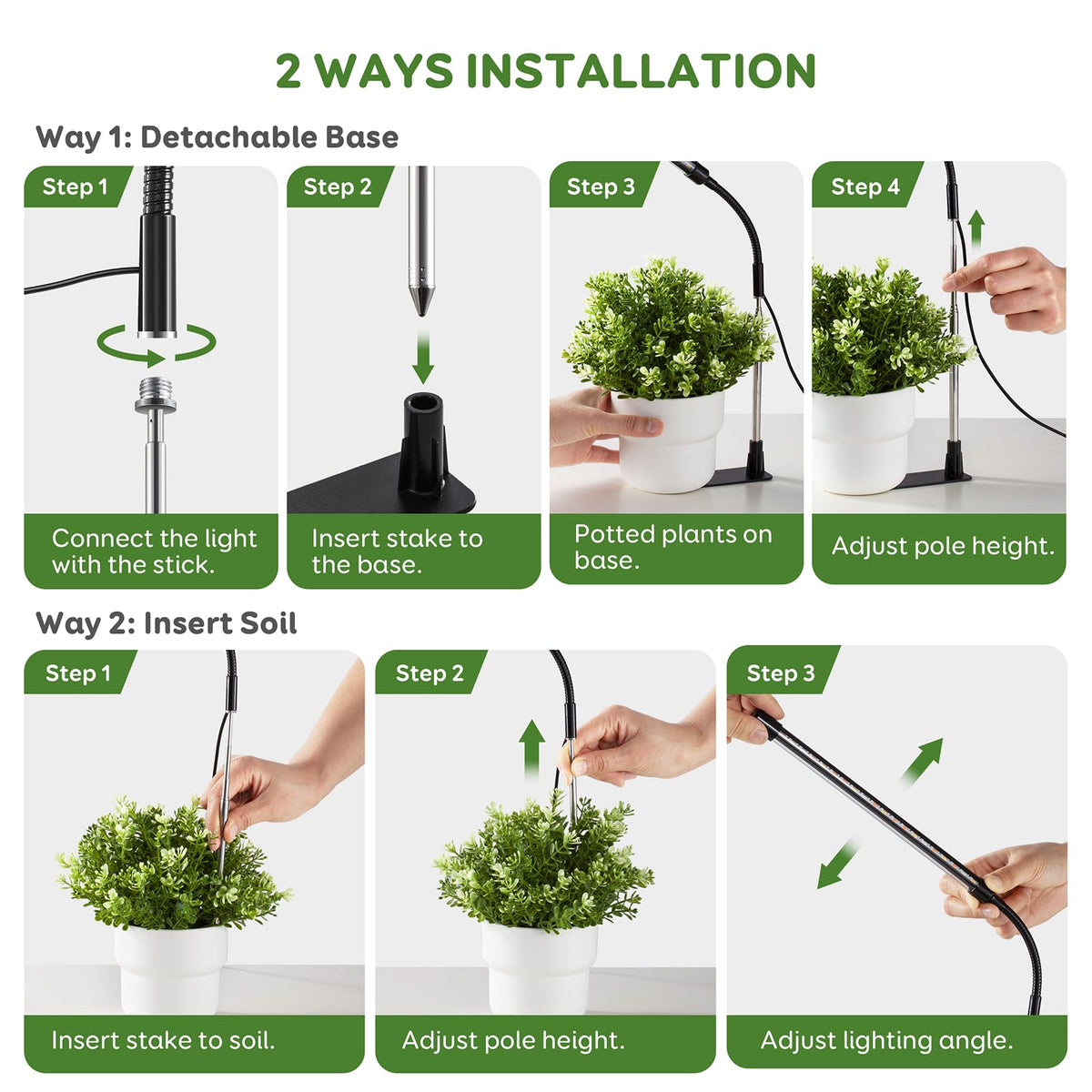 2 WAYS INSTALLATION

Way 1: Detachable Base

Step 1
Connect the light with the stick.

Step 2
Insert stake to the base.

Step 3
Potted plants on base.

Step 4
Adjust pole height.

Way 2: Insert Soil

Step 1
Insert stake to soil.

Step 2
Adjust pole height.

Step 3
Adjust lighting angle.