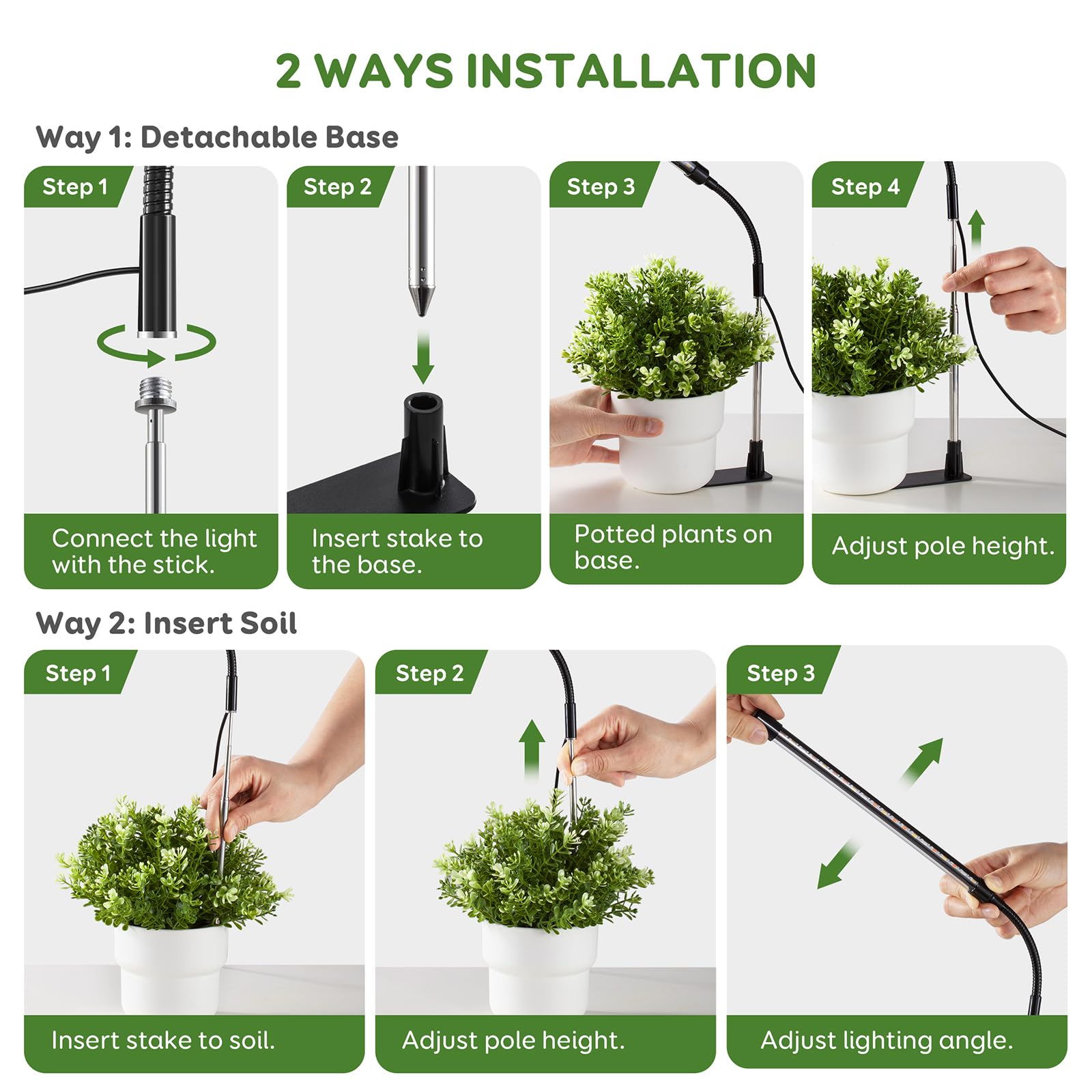 2 WAYS INSTALLATION

Way 1: Detachable Base

Step 1
Connect the light with the stick.

Step 2
Insert stake to the base.

Step 3
Potted plants on base.

Step 4
Adjust pole height.

Way 2: Insert Soil

Step 1
Insert stake to soil.

Step 2
Adjust pole height.

Step 3
Adjust lighting angle.