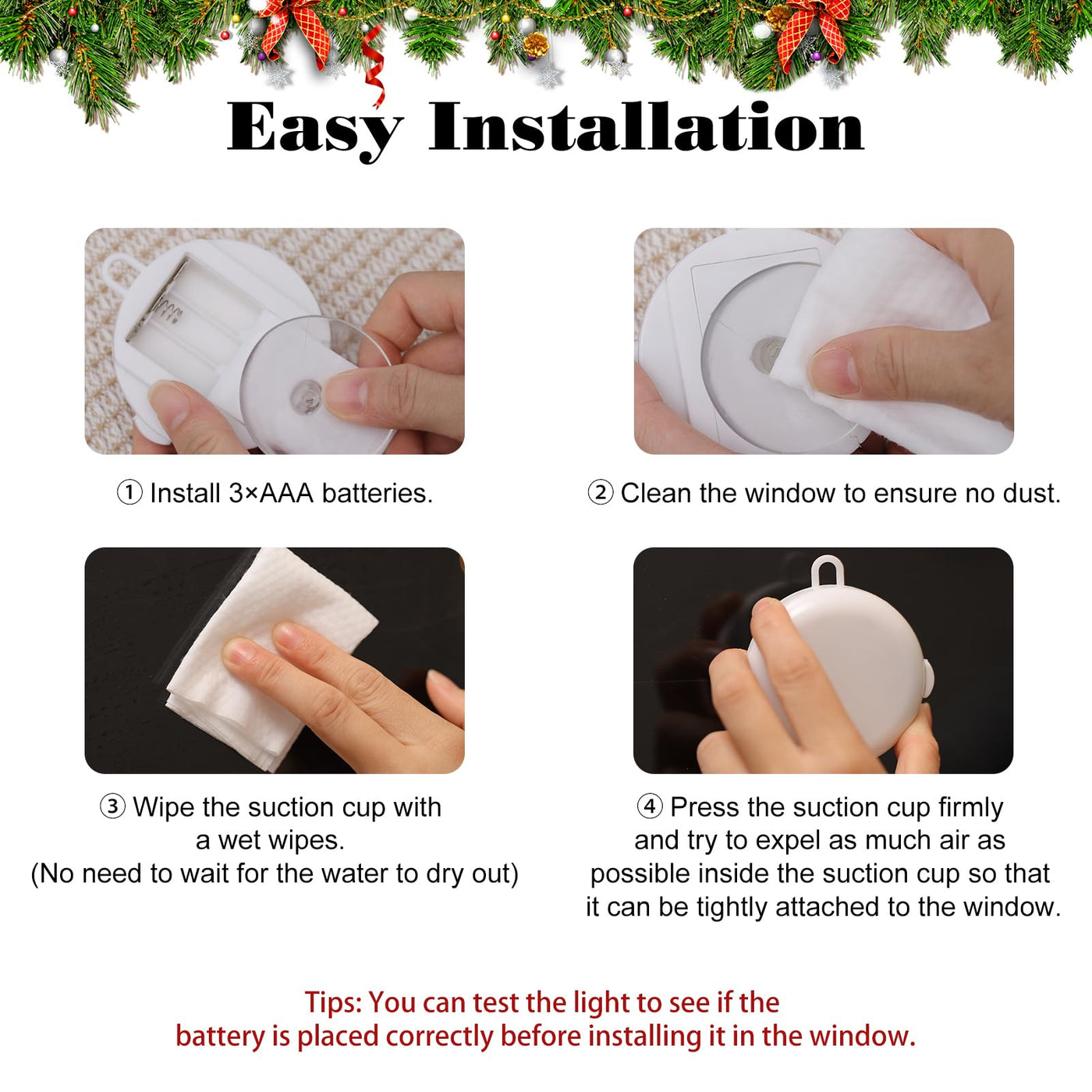 Easy Installation

① Install 3×AAA batteries.

② Clean the window to ensure no dust.

③ Wipe the suction cup with a wet wipes. (No need to wait for the water to dry out)

④ Press the suction cup firmly and try to expel as much air as possible inside the suction cup so that it can be tightly attached to the window.

Tips: You can test the light to see if the battery is placed correctly before installing it in the window.