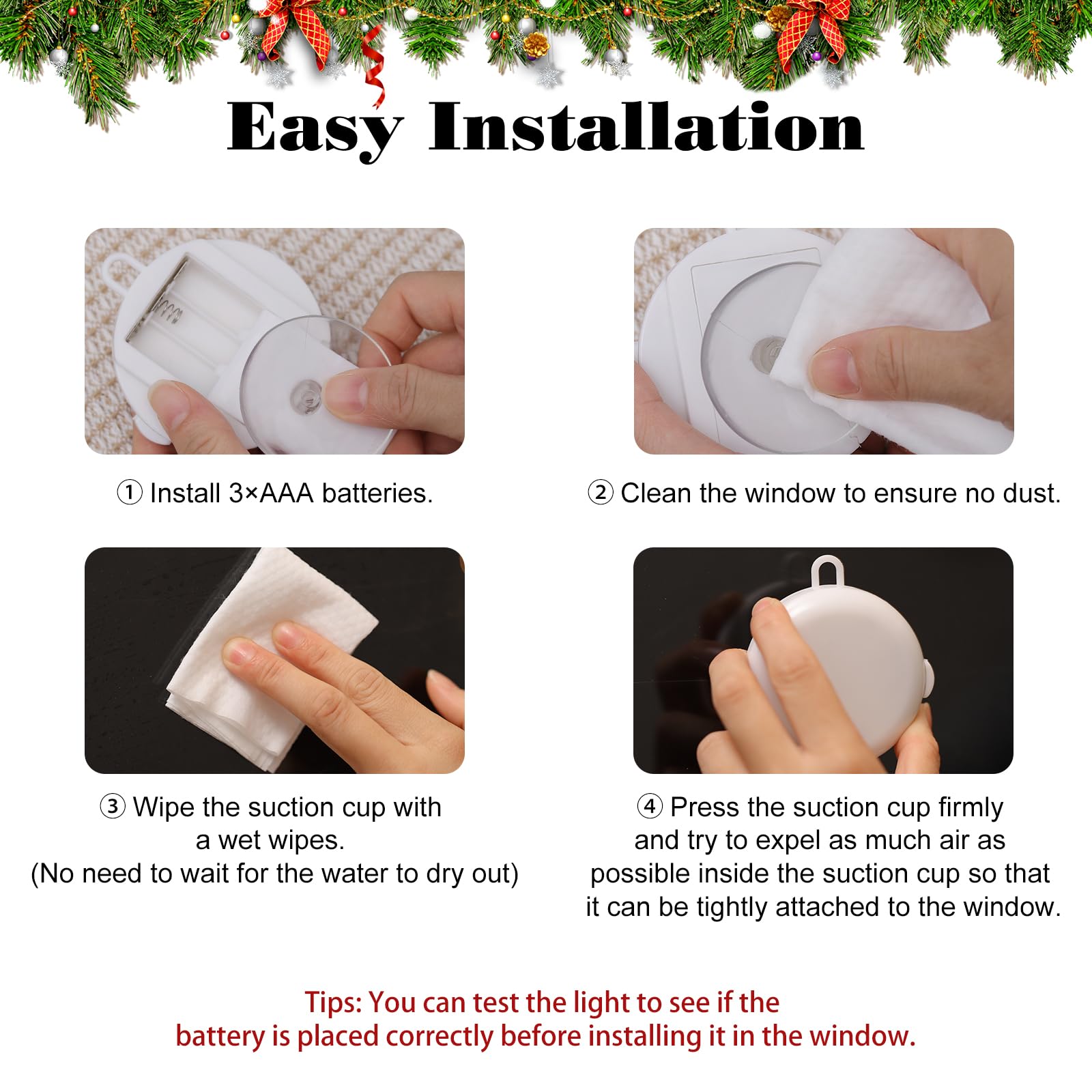 Easy Installation

① Install 3×AAA batteries.

② Clean the window to ensure no dust.

③ Wipe the suction cup with a wet wipes.
(No need to wait for the water to dry out)

④ Press the suction cup firmly and try to expel as much air as possible inside the suction cup so that it can be tightly attached to the window.

Tips: You can test the light to see if the battery is placed correctly before installing it in the window.