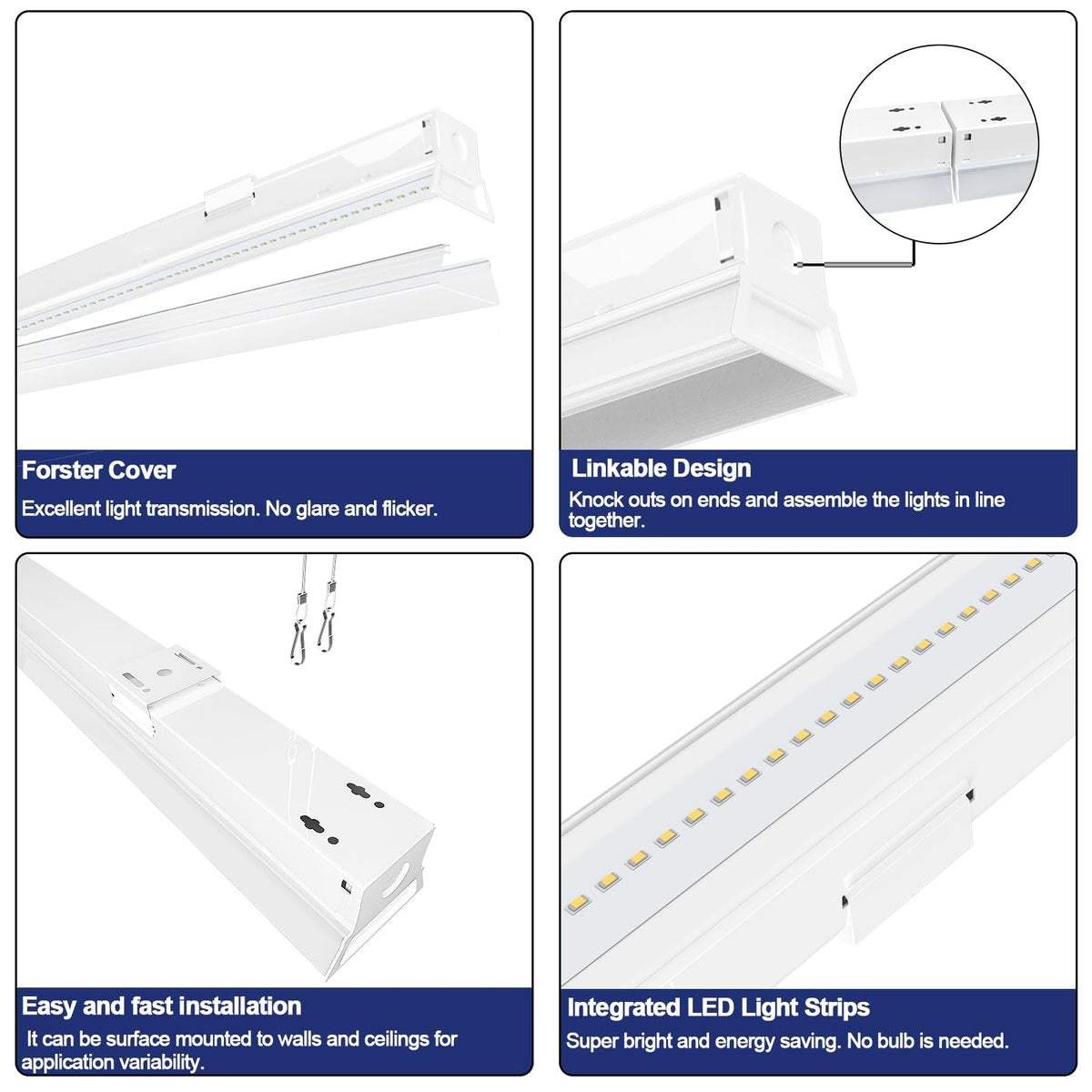 Forster Cover
Excellent light transmission. No glare and flicker.

Linkable Design
Knock outs on ends and assemble the lights in line together.

Easy and fast installation
It can be surface mounted to walls and ceilings for application variability.

Integrated LED Light Strips
Super bright and energy saving. No bulb is needed.