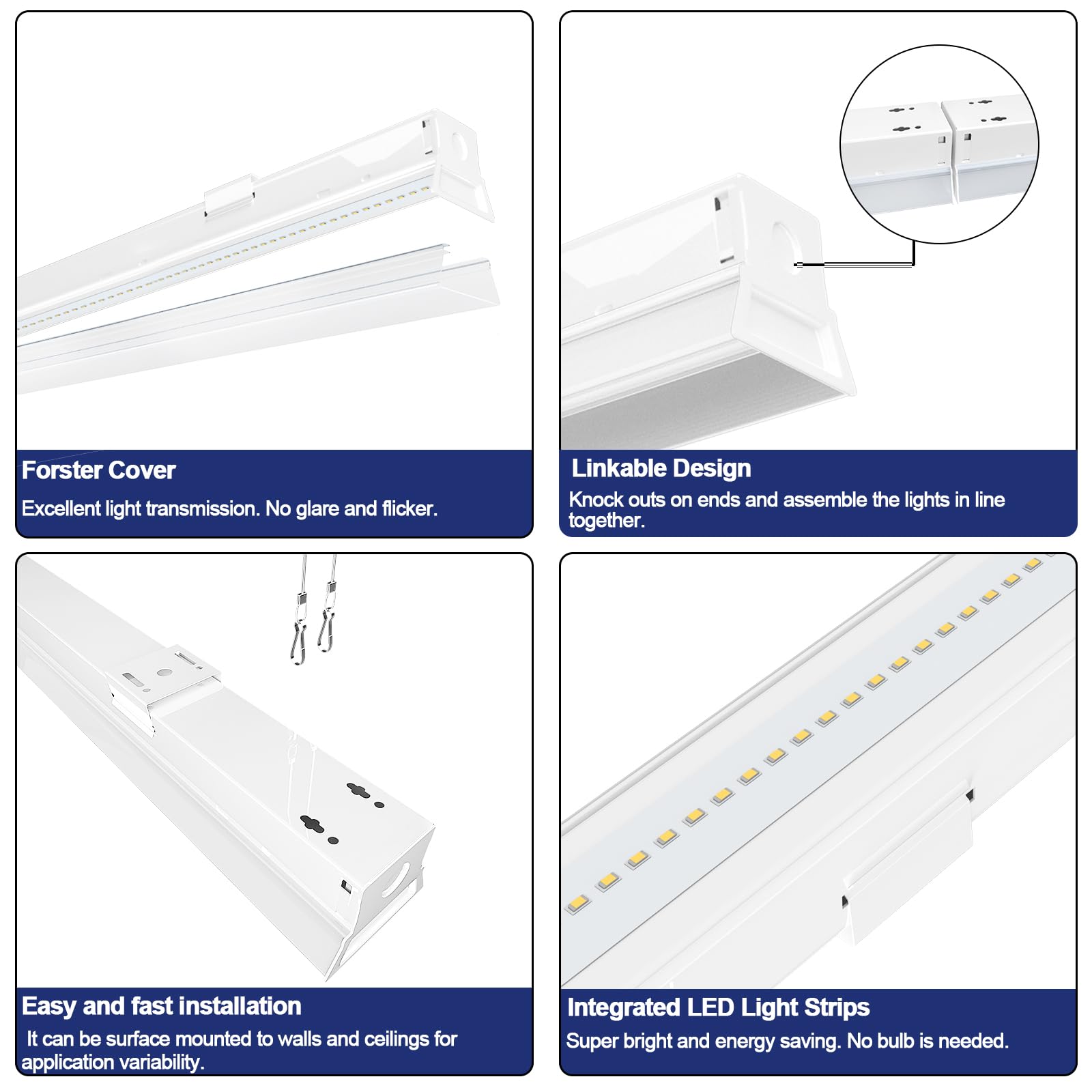 Forster Cover

Excellent light transmission. No glare and flicker.

Linkable Design

Knock outs on ends and assemble the lights in line together.

Easy and fast installation

It can be surface mounted to walls and ceilings for application variability.

Integrated LED Light Strips

Super bright and energy saving. No bulb is needed.