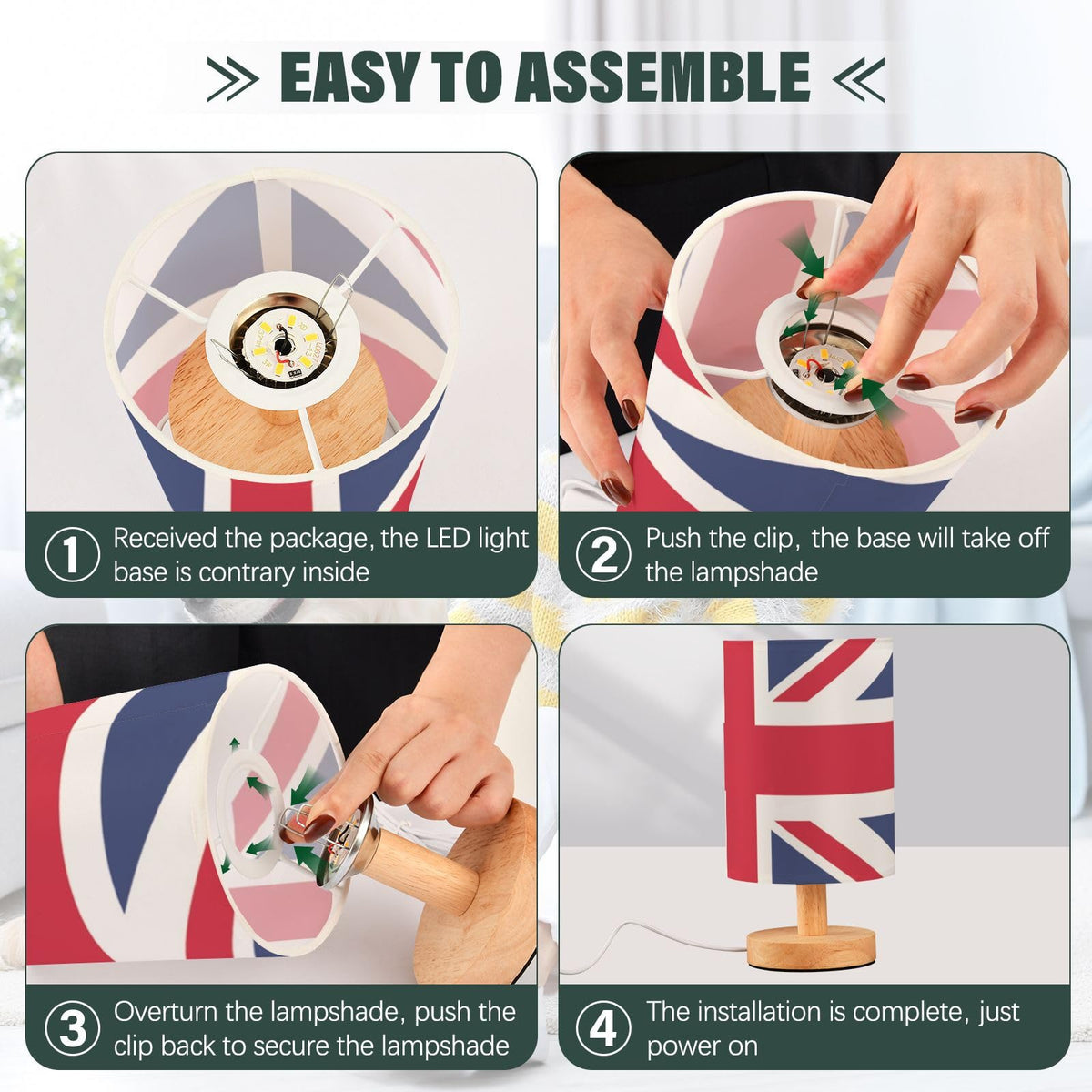 EASY TO ASSEMBLE

1 Received the package, the LED light base is contrary inside

2 Push the clip, the base will take off the lampshade

3 Overturn the lampshade, push the clip back to secure the lampshade

4 The installation is complete, just power on