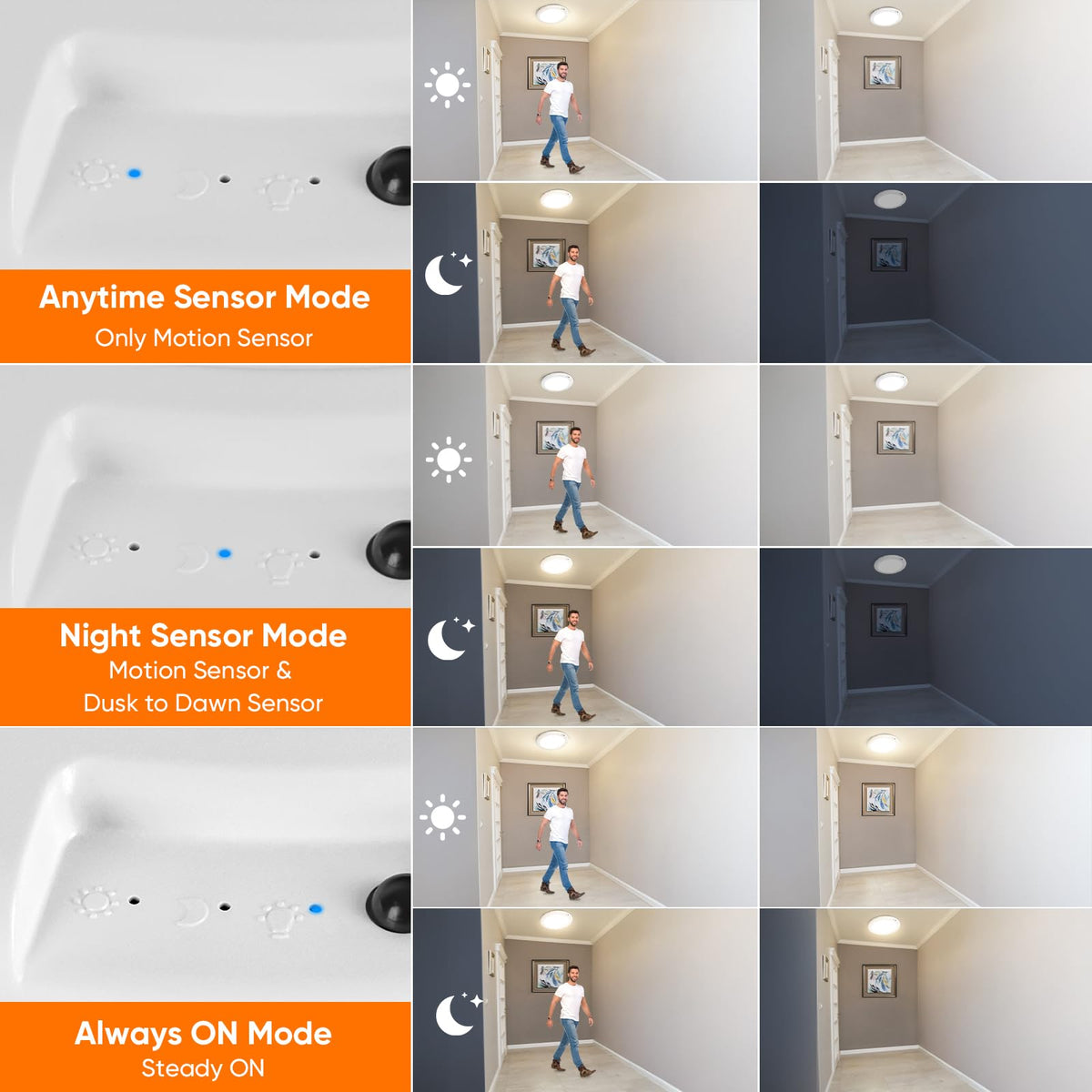 Anytime Sensor Mode
Only Motion Sensor

Night Sensor Mode
Motion Sensor &
Dusk to Dawn Sensor

Always ON Mode
Steady ON