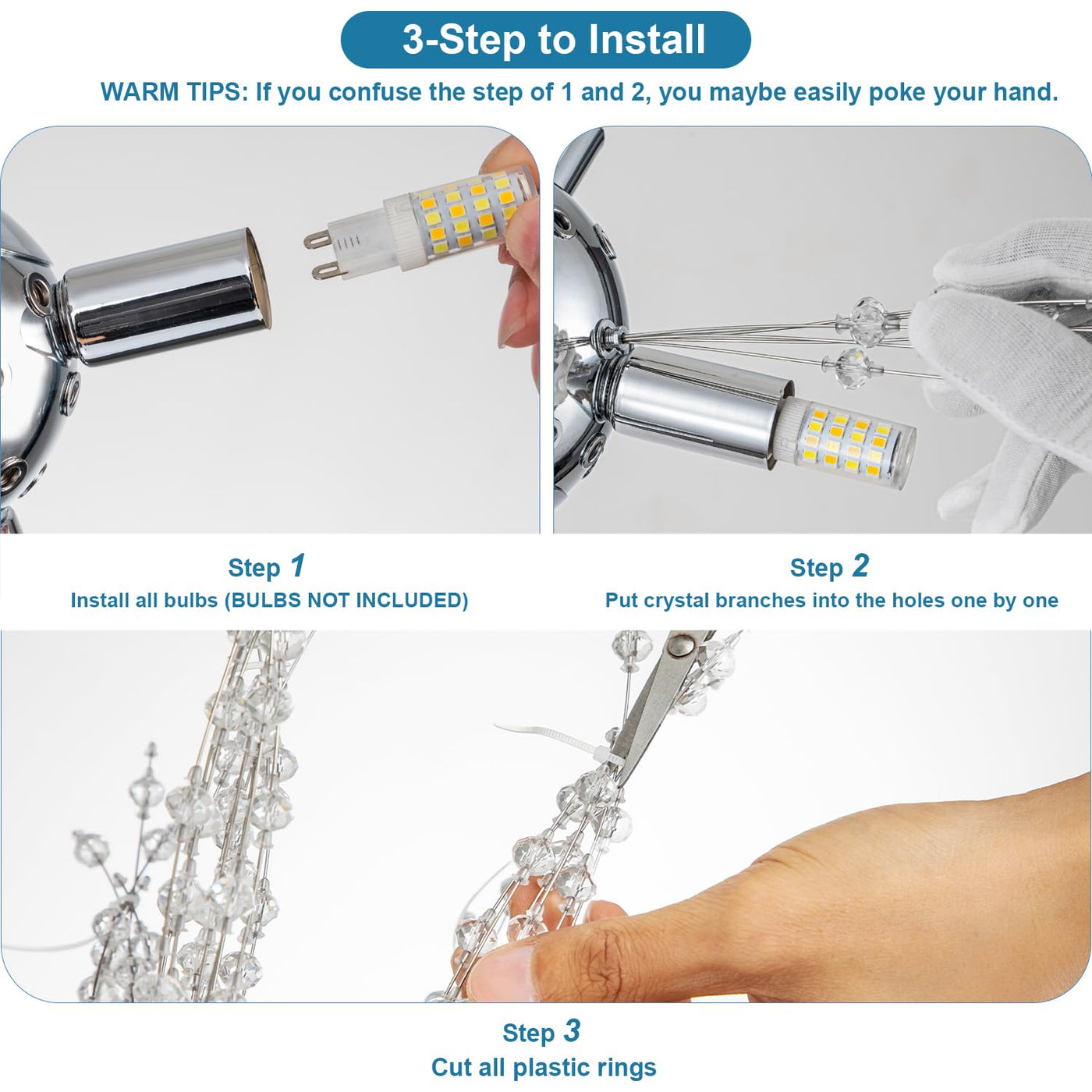 3-Step to Install

WARM TIPS: If you confuse the step of 1 and 2, you maybe easily poke your hand.

Step 1
Install all bulbs (BULBS NOT INCLUDED)

Step 2
Put crystal branches into the holes one by one

Step 3
Cut all plastic rings