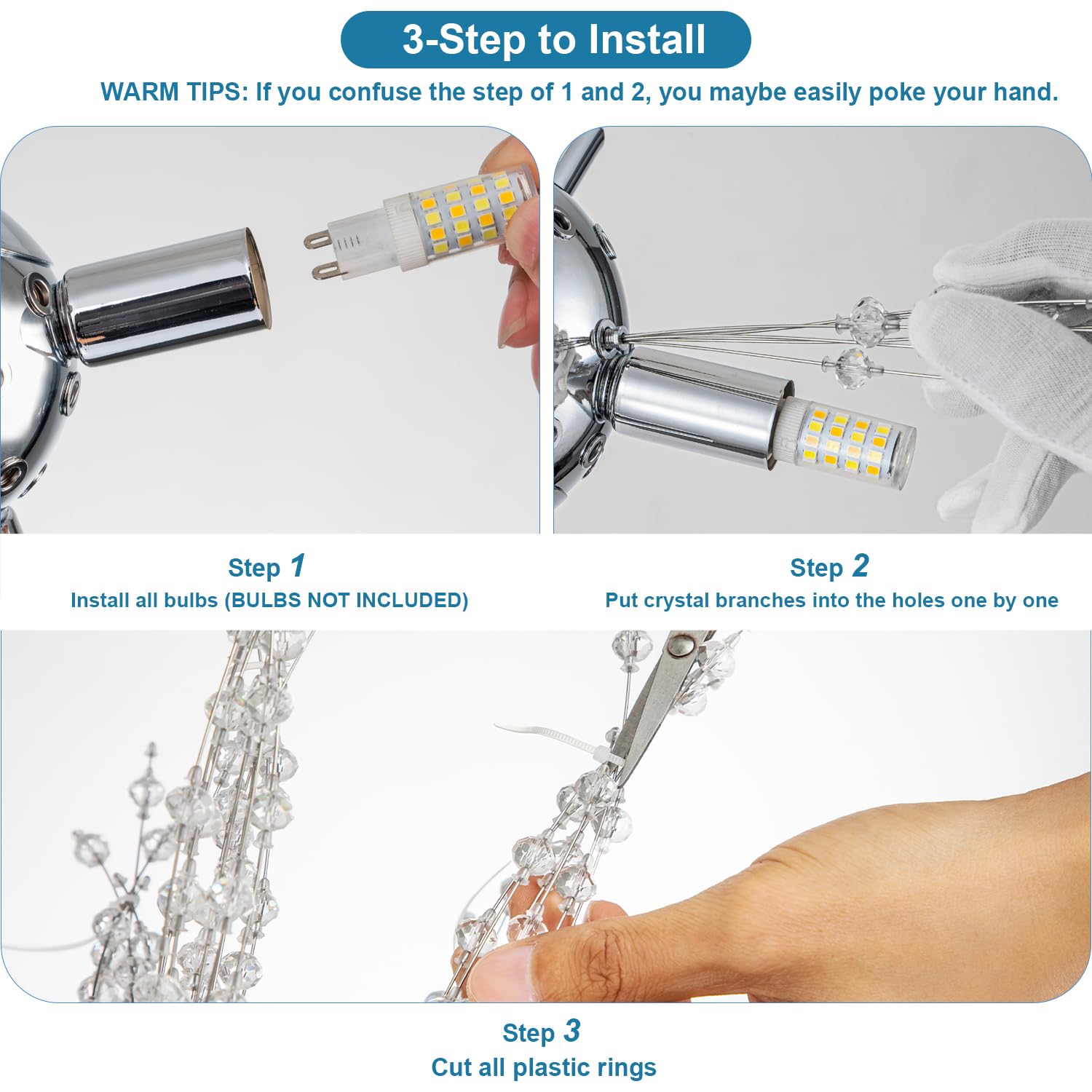 3-Step to Install

WARM TIPS: If you confuse the step of 1 and 2, you maybe easily poke your hand.

Step 1
Install all bulbs (BULBS NOT INCLUDED)

Step 2
Put crystal branches into the holes one by one

Step 3
Cut all plastic rings