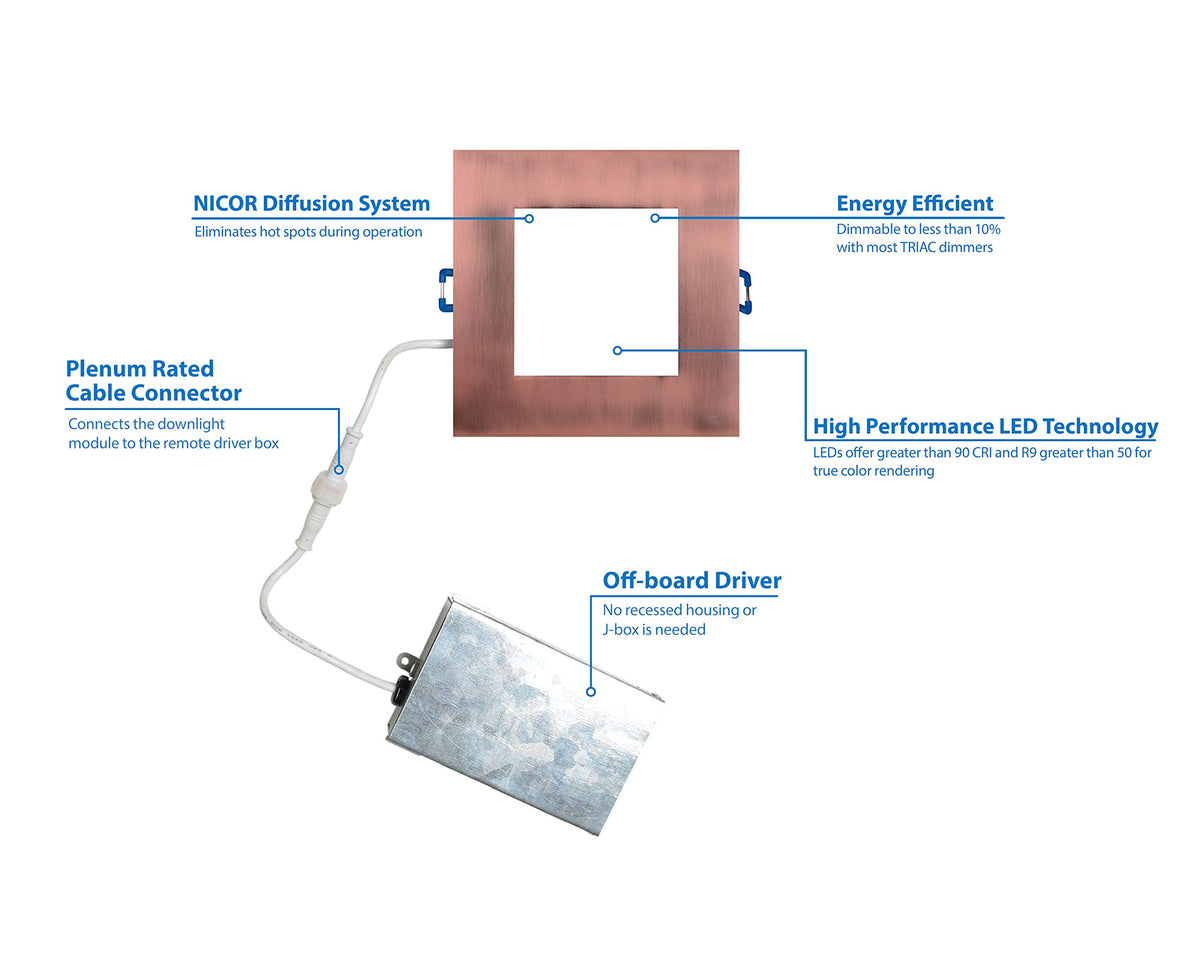 NICOR Diffusion System
Eliminates hot spots during operation

Energy Efficient
Dimmable to less than 10% with most TRIAC dimmers

Plenum Rated Cable Connector
Connects the downlight module to the remote driver box

High Performance LED Technology
LEDs offer greater than 90 CRI and R9 greater than 50 for true color rendering

Off-board Driver
No recessed housing or J-box is needed