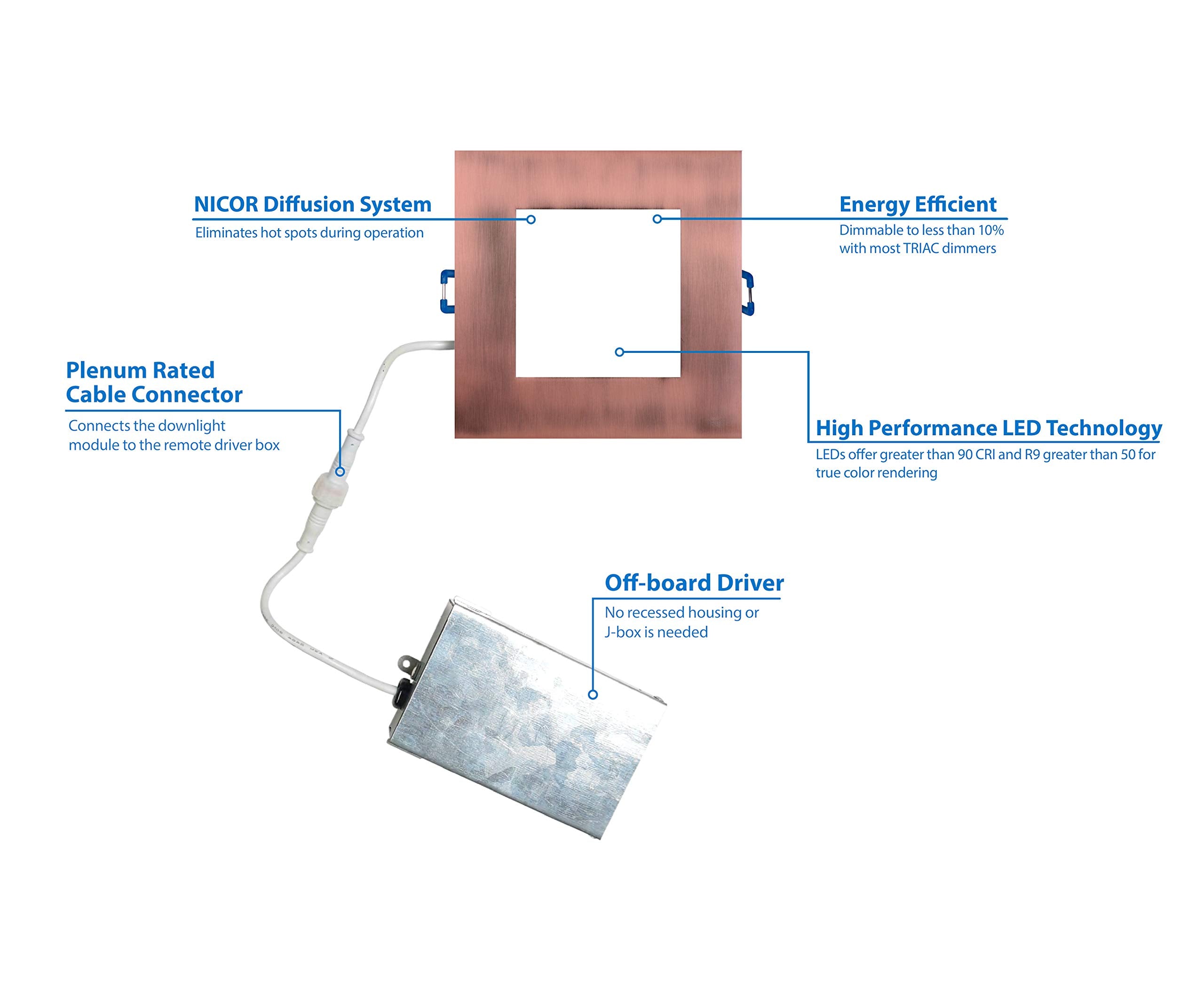 NICOR Diffusion System
Eliminates hot spots during operation

Energy Efficient
Dimmable to less than 10% with most TRIAC dimmers

Plenum Rated Cable Connector
Connects the downlight module to the remote driver box

High Performance LED Technology
LEDs offer greater than 90 CRI and R9 greater than 50 for true color rendering

Off-board Driver
No recessed housing or J-box is needed