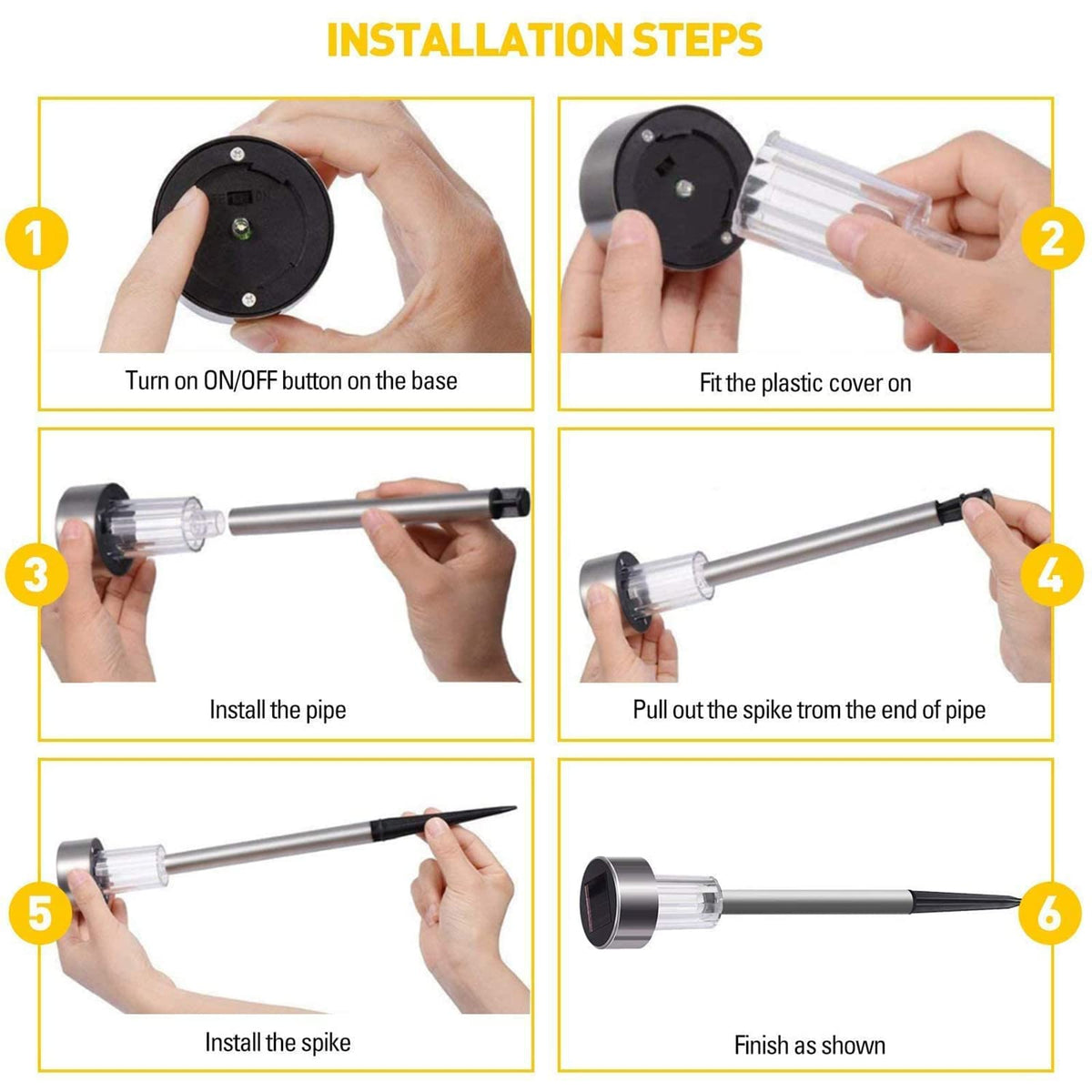 INSTALLATION STEPS

1

Turn on ON/OFF button on the base

2

Fit the plastic cover on

3

Install the pipe

4

Pull out the spike trom the end of pipe

5

Install the spike

6

Finish as shown