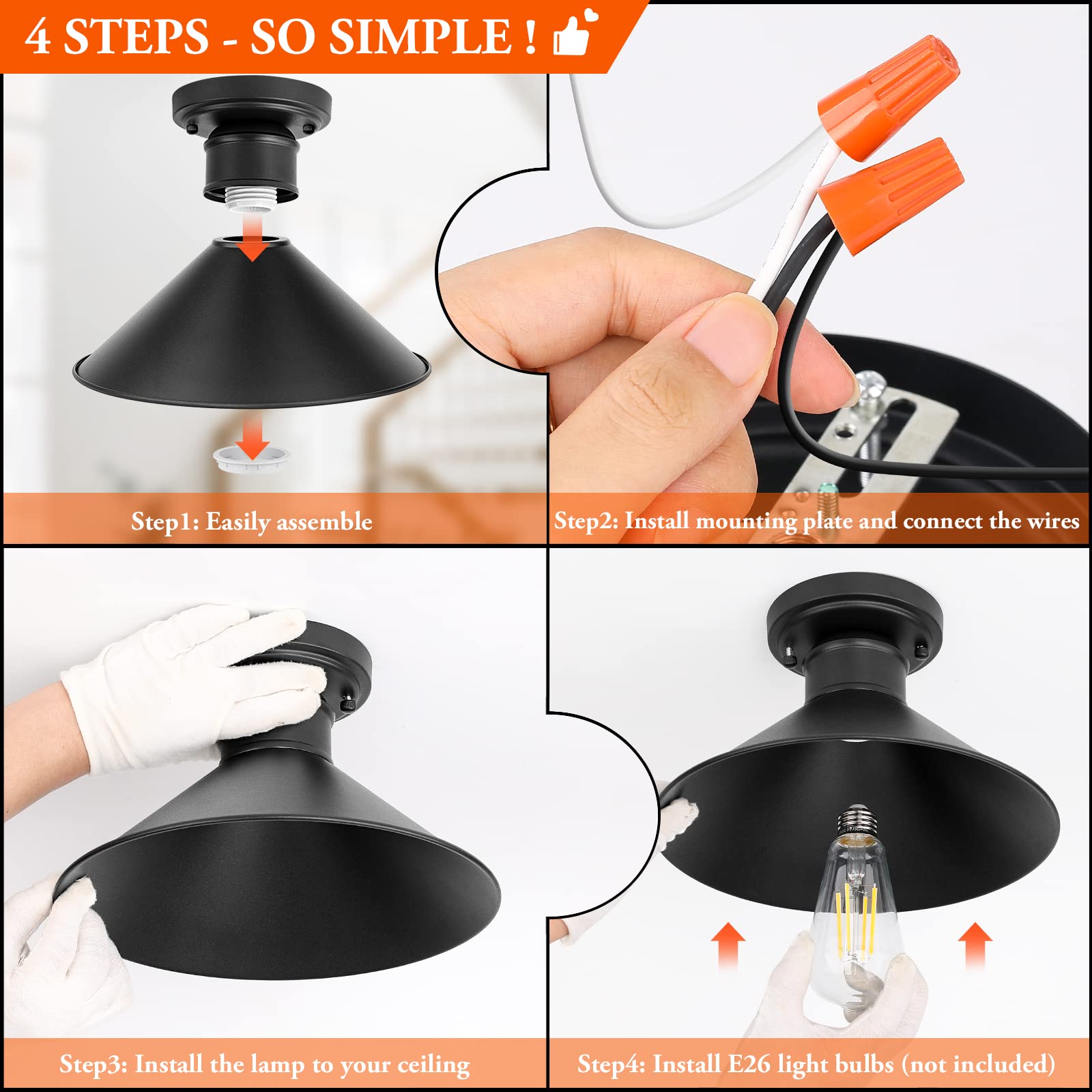 4 STEPS - SO SIMPLE !

Step1: Easily assemble

Step2: Install mounting plate and connect the wires

Step3: Install the lamp to your ceiling

Step4: Install E26 light bulbs (not included)