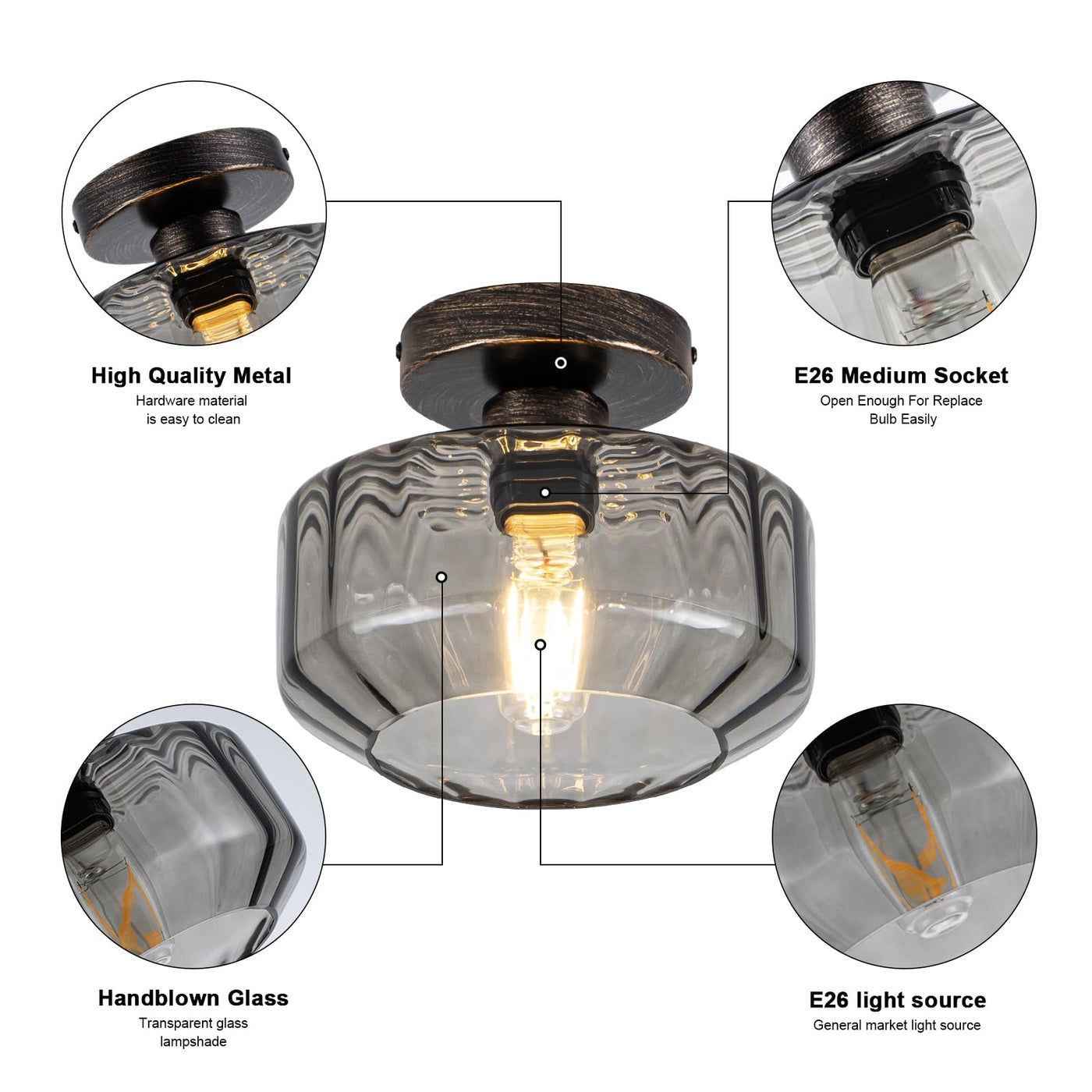 High Quality Metal
Hardware material is easy to clean

E26 Medium Socket
Open Enough For Replace Bulb Easily

Handblown Glass
Transparent glass lampshade

E26 light source
General market light source