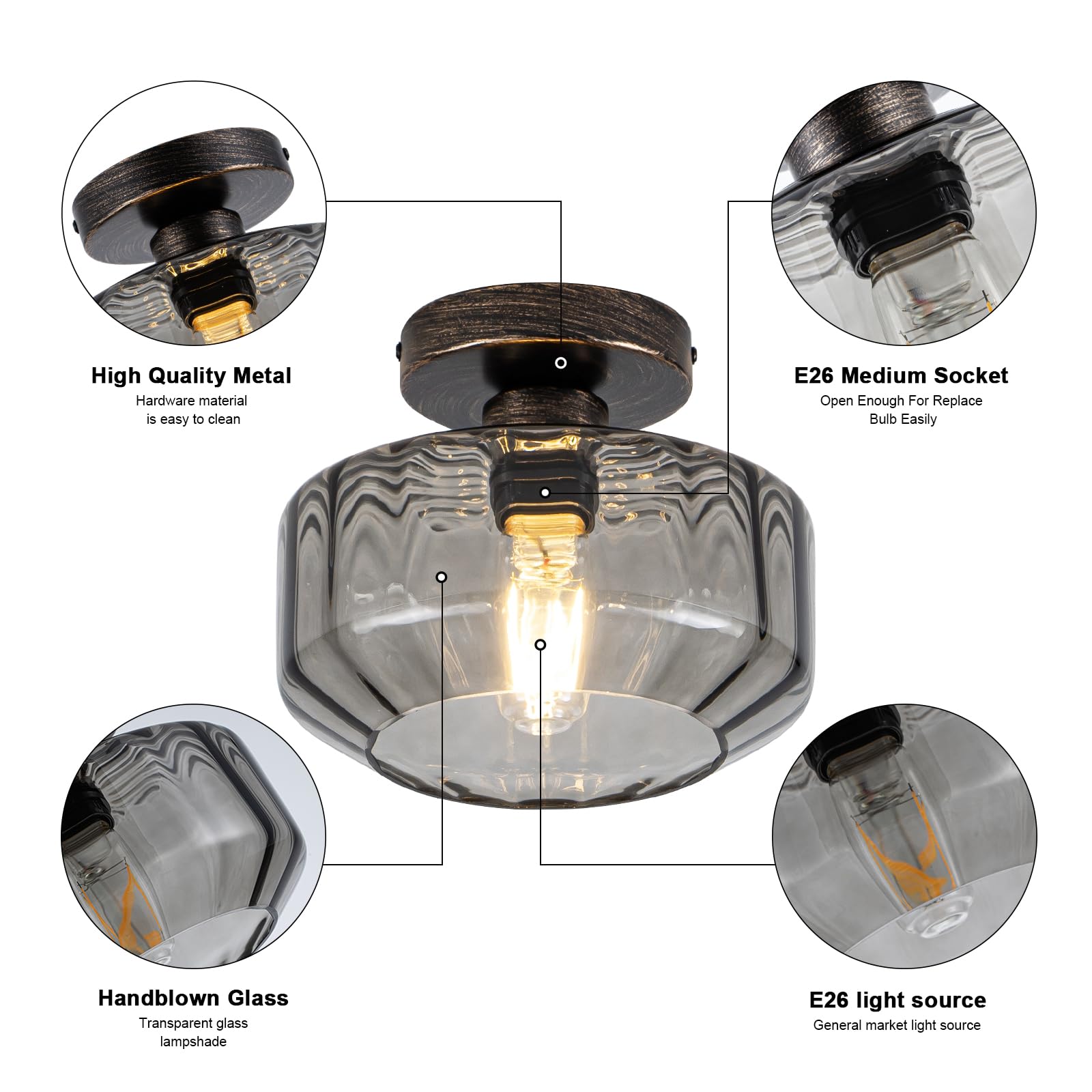 High Quality Metal
Hardware material is easy to clean

E26 Medium Socket
Open Enough For Replace Bulb Easily

Handblown Glass
Transparent glass lampshade

E26 light source
General market light source