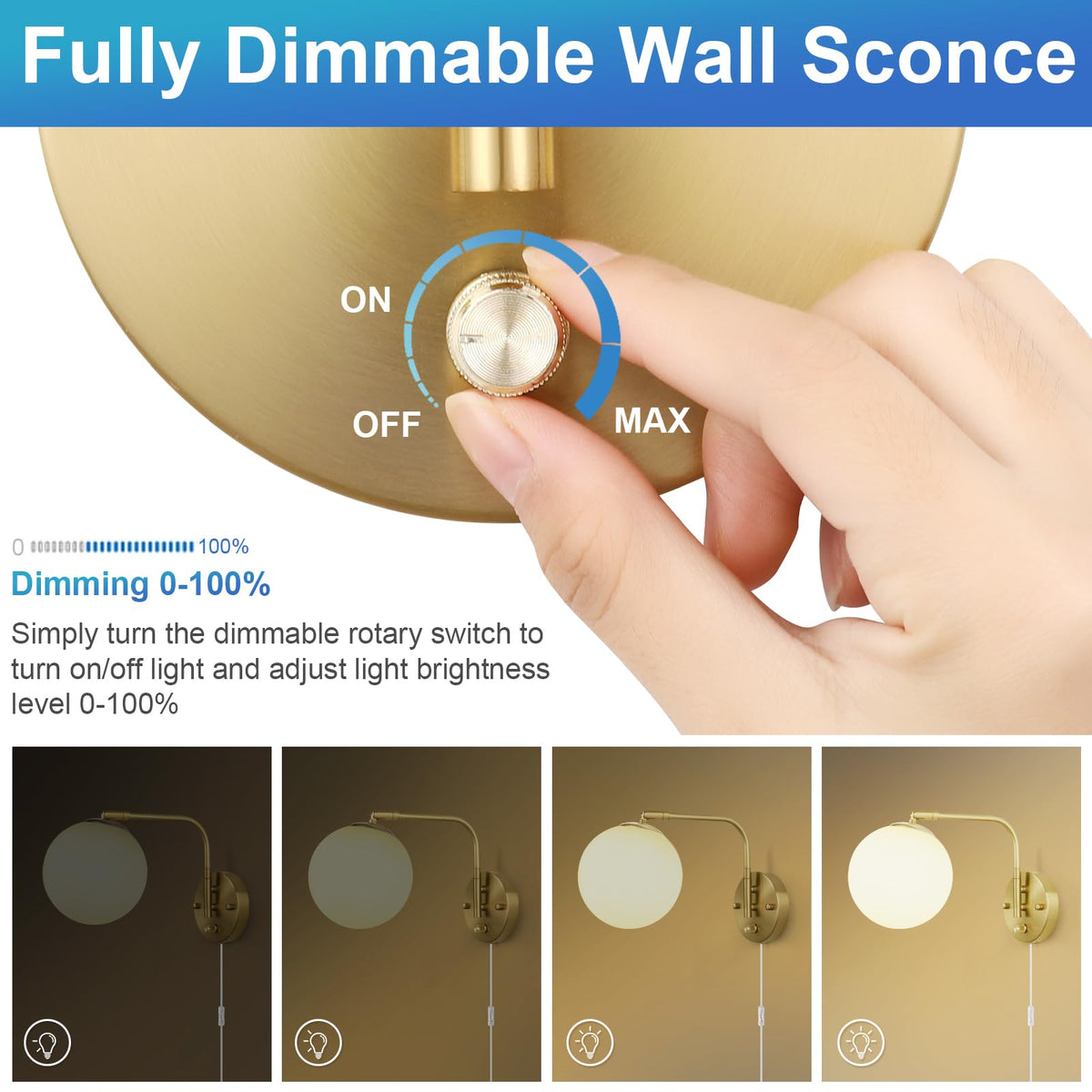 Fully Dimmable Wall Sconce

ON

OFF

MAX

0 100%

Dimming 0-100%

Simply turn the dimmable rotary switch to turn on/off light and adjust light brightness level 0-100%