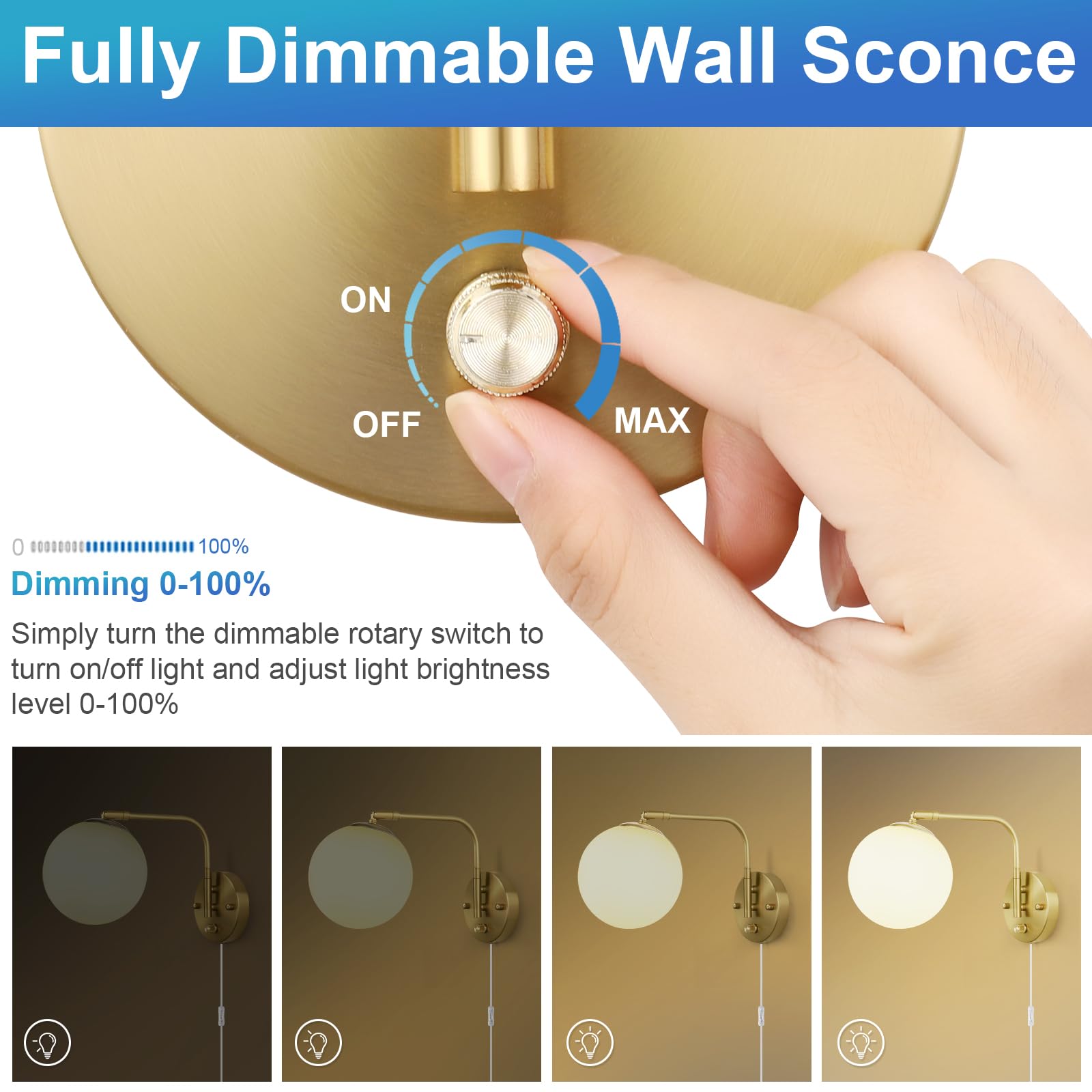 Fully Dimmable Wall Sconce

ON

OFF

MAX

0 100%

Dimming 0-100%

Simply turn the dimmable rotary switch to turn on/off light and adjust light brightness level 0-100%