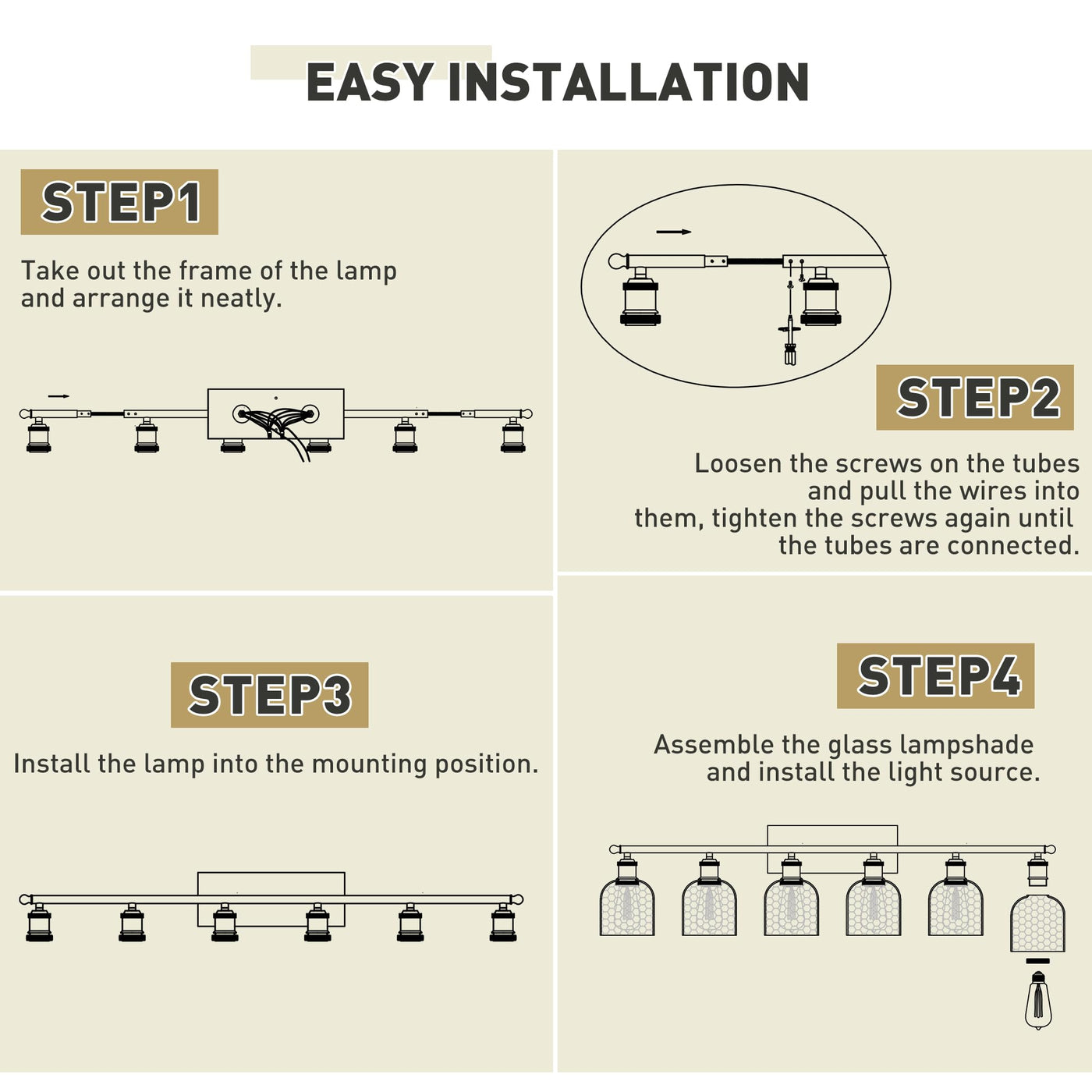 EASY INSTALLATION

STEP1

Take out the frame of the lamp and arrange it neatly.

STEP2

Loosen the screws on the tubes and pull the wires into them, tighten the screws again until the tubes are connected.

STEP3

Install the lamp into the mounting position.

STEP4

Assemble the glass lampshade and install the light source.