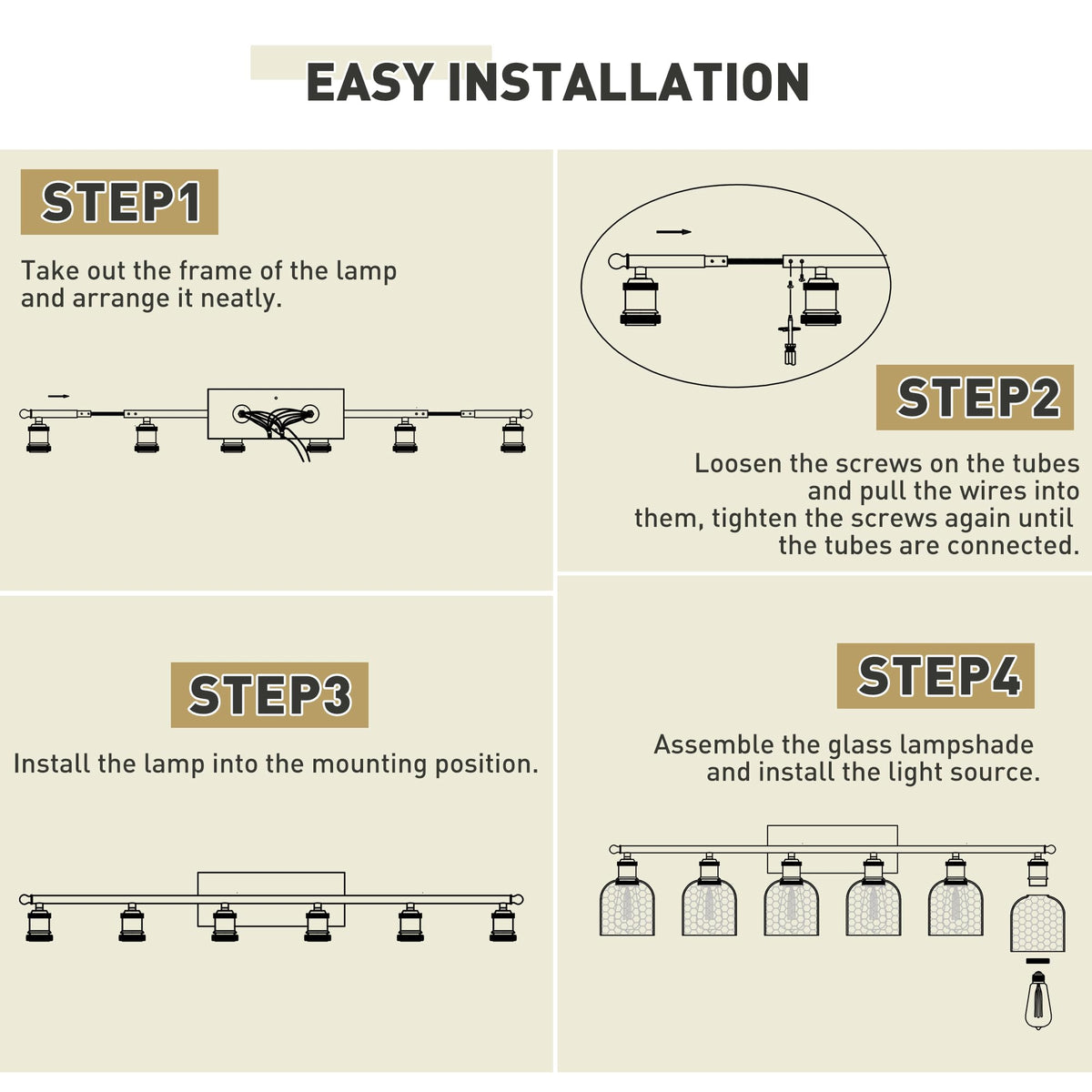 EASY INSTALLATION

STEP1

Take out the frame of the lamp and arrange it neatly.

STEP2

Loosen the screws on the tubes and pull the wires into them, tighten the screws again until the tubes are connected.

STEP3

Install the lamp into the mounting position.

STEP4

Assemble the glass lampshade and install the light source.