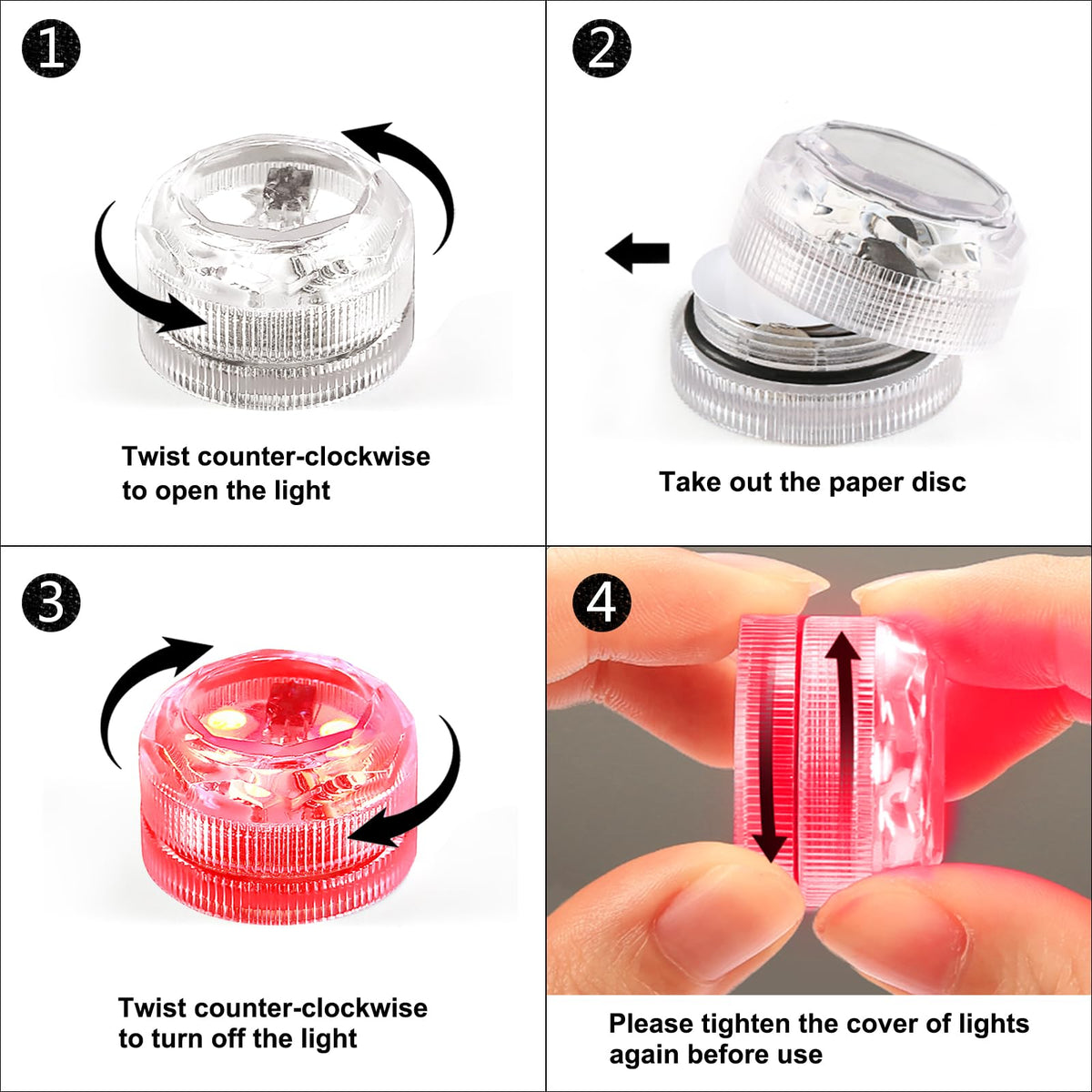 1

Twist counter-clockwise to open the light

2

Take out the paper disc

3

Twist counter-clockwise to turn off the light

4

Please tighten the cover of lights again before use