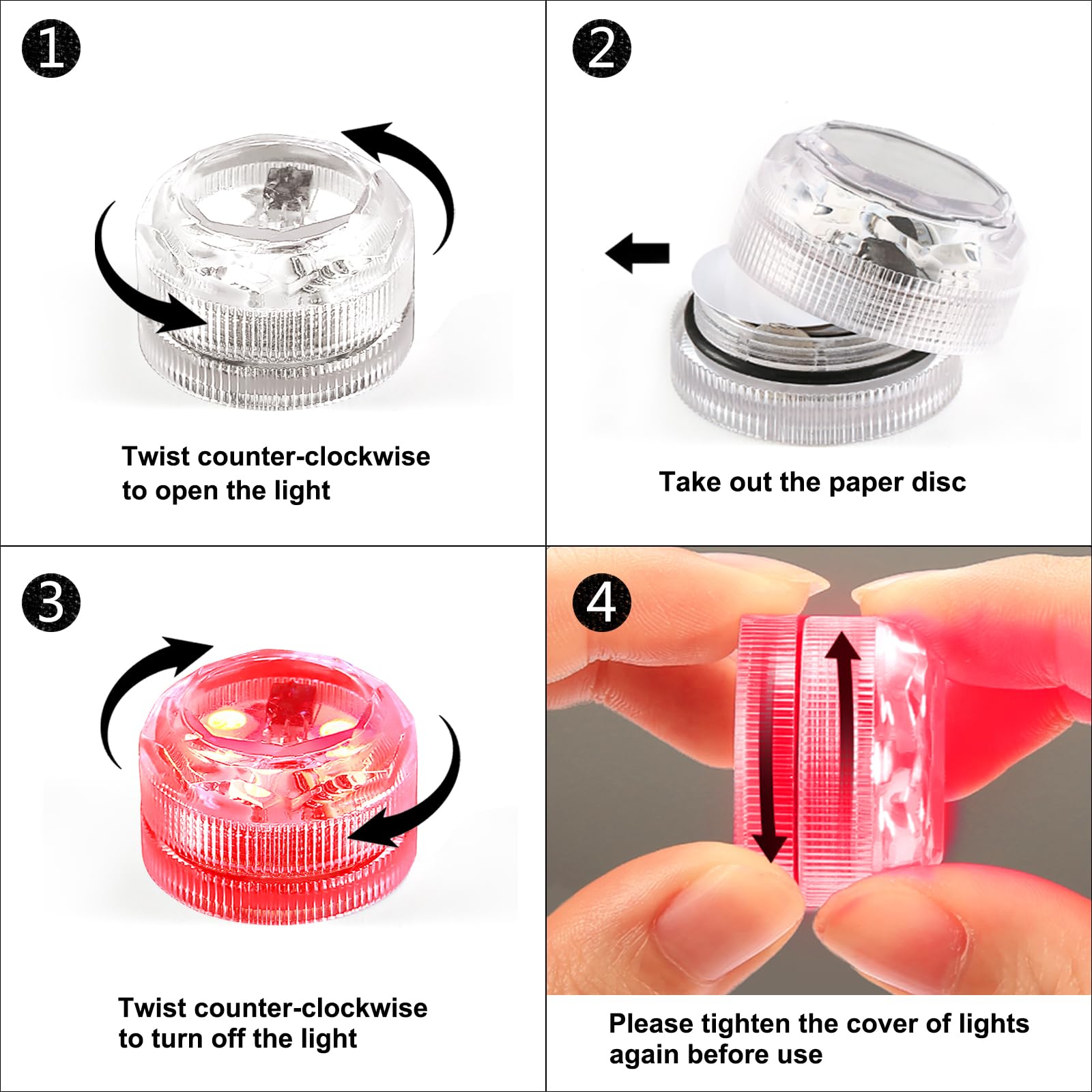 1

Twist counter-clockwise to open the light

2

Take out the paper disc

3

Twist counter-clockwise to turn off the light

4

Please tighten the cover of lights again before use