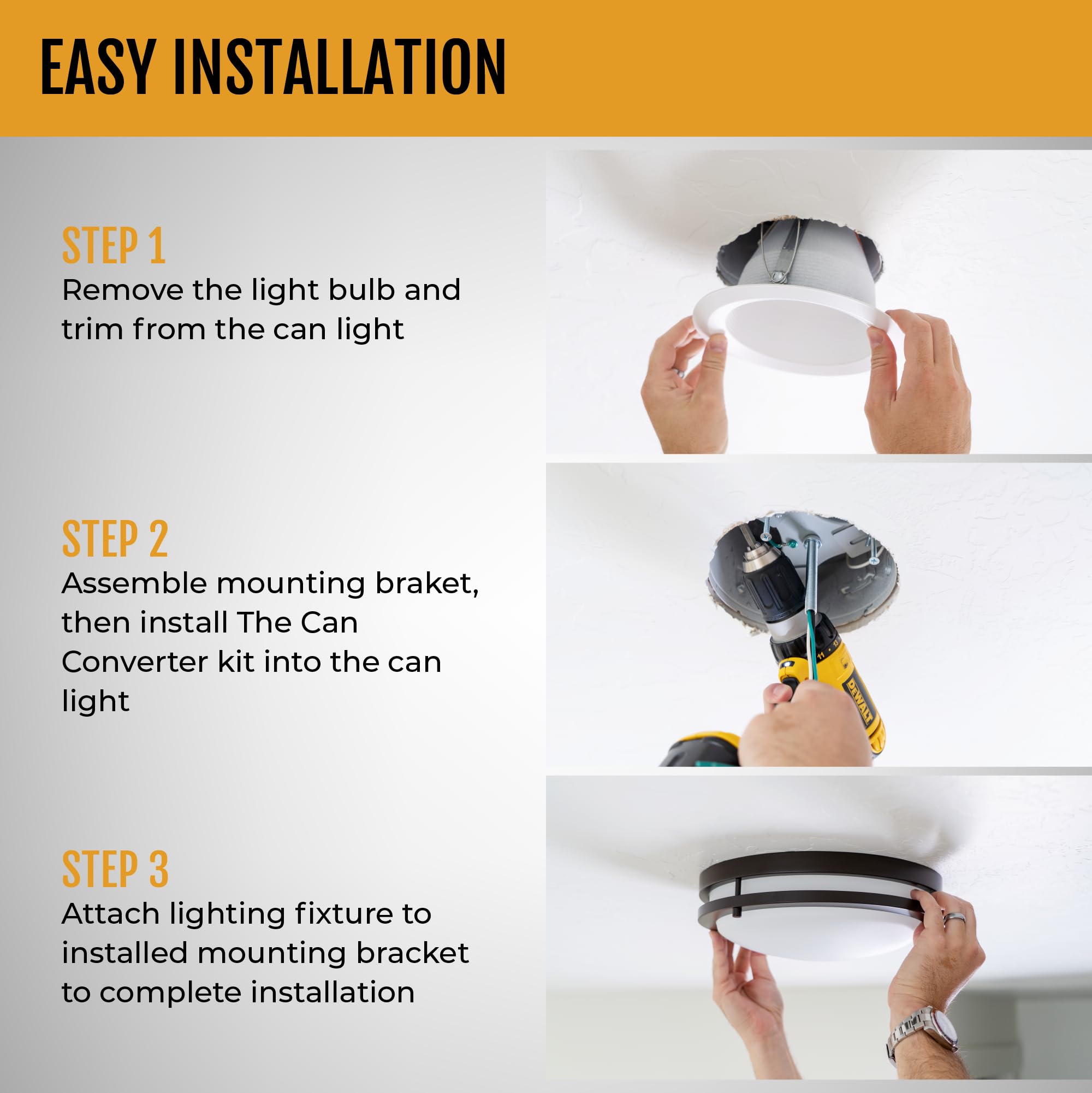 EASY INSTALLATION

STEP 1
Remove the light bulb and trim from the can light

STEP 2
Assemble mounting braket, then install The Can Converter kit into the can light

DEWALT

STEP 3
Attach lighting fixture to installed mounting bracket to complete installation