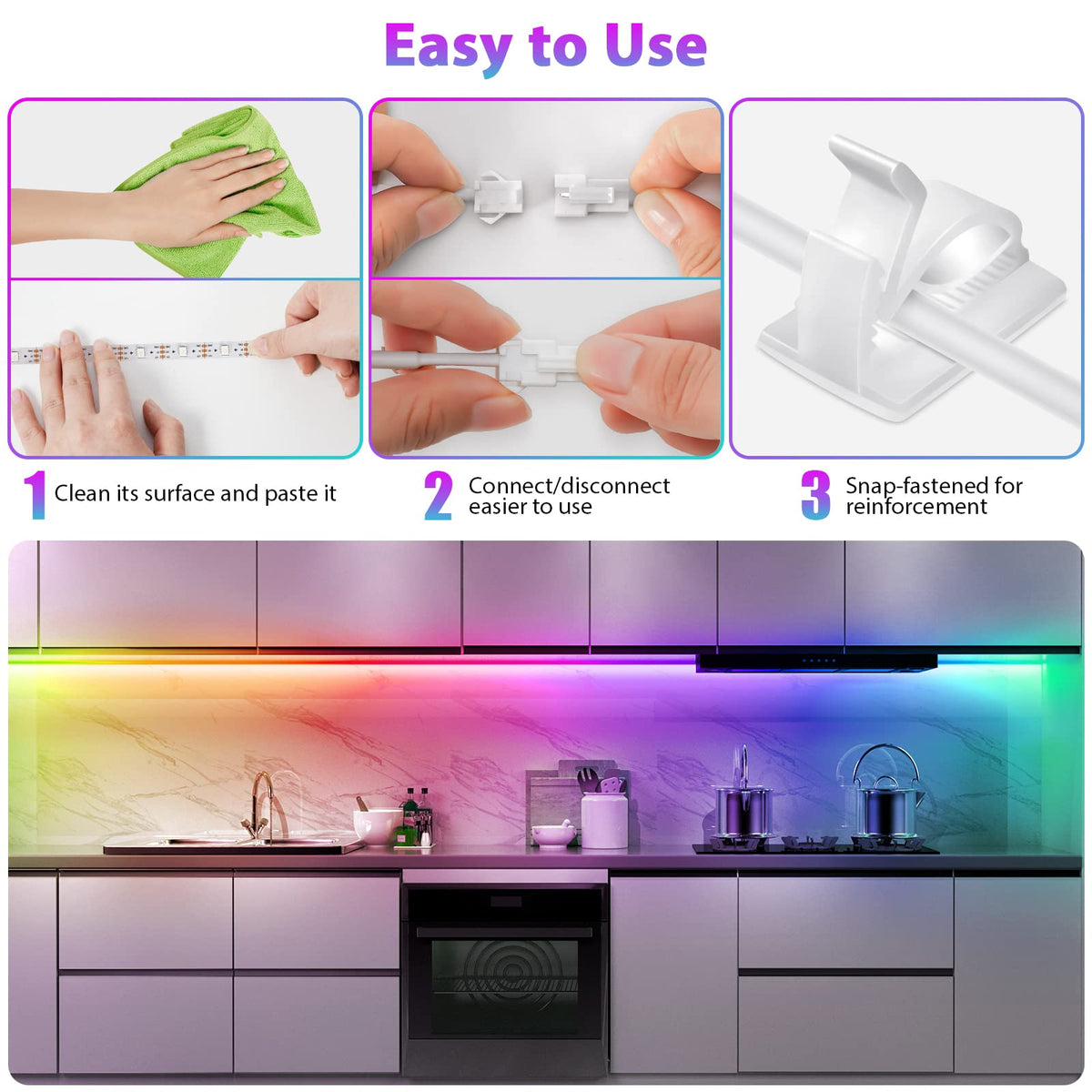 Easy to Use

1 Clean its surface and paste it

2 Connect/disconnect easier to use

3 Snap-fastened for reinforcement