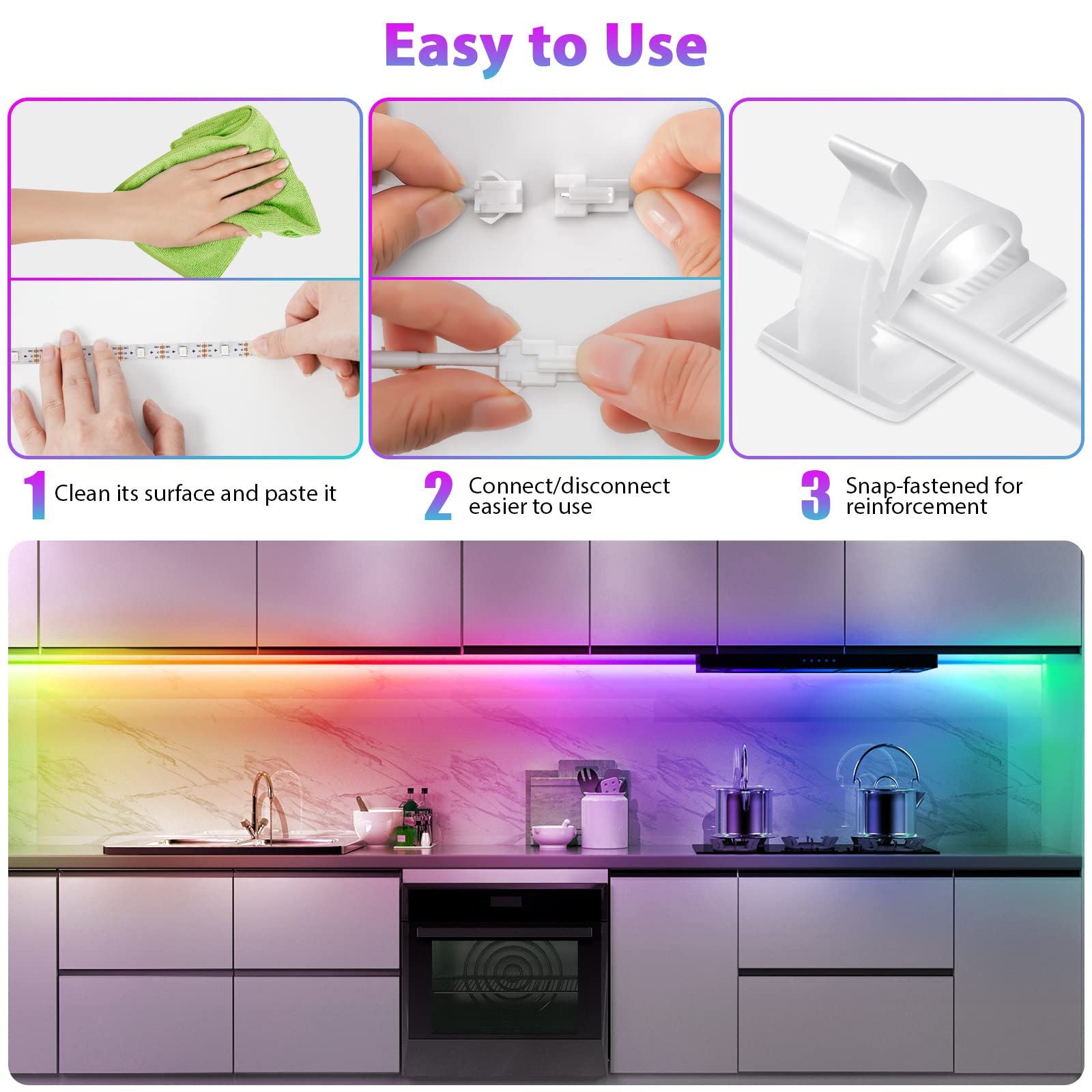 Easy to Use

1 Clean its surface and paste it

2 Connect/disconnect easier to use

3 Snap-fastened for reinforcement