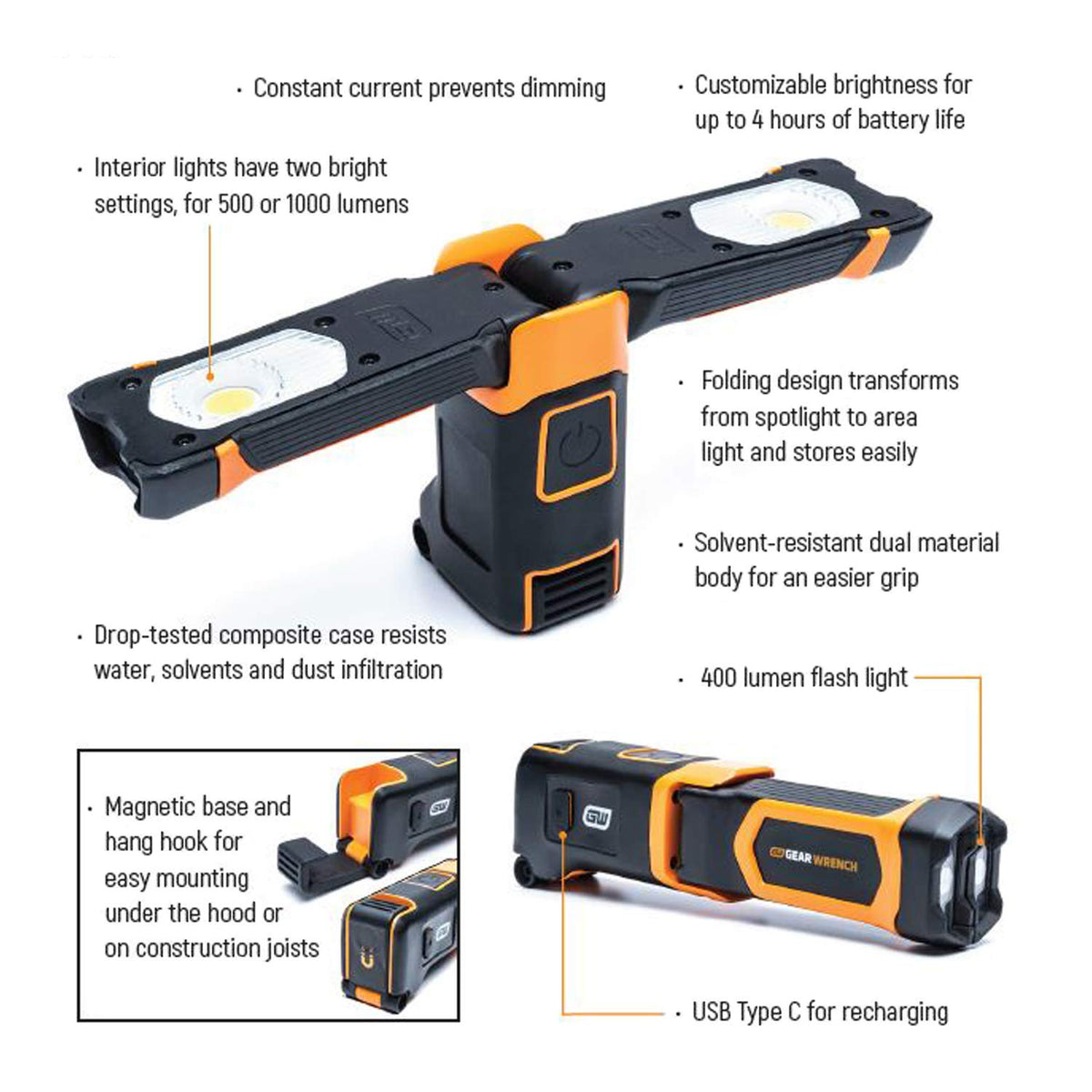 · Constant current prevents dimming

· Customizable brightness for up to 4 hours of battery life

· Interior lights have two bright settings, for 500 or 1000 lumens

· Folding design transforms from spotlight to area light and stores easily

· Solvent-resistant dual material body for an easier grip

· Drop-tested composite case resists water, solvents and dust infiltration

· 400 lumen flash light

· Magnetic base and hang hook for easy mounting under the hood or on construction joists

GW

GW

GEARWRENCH

· USB Type C for recharging