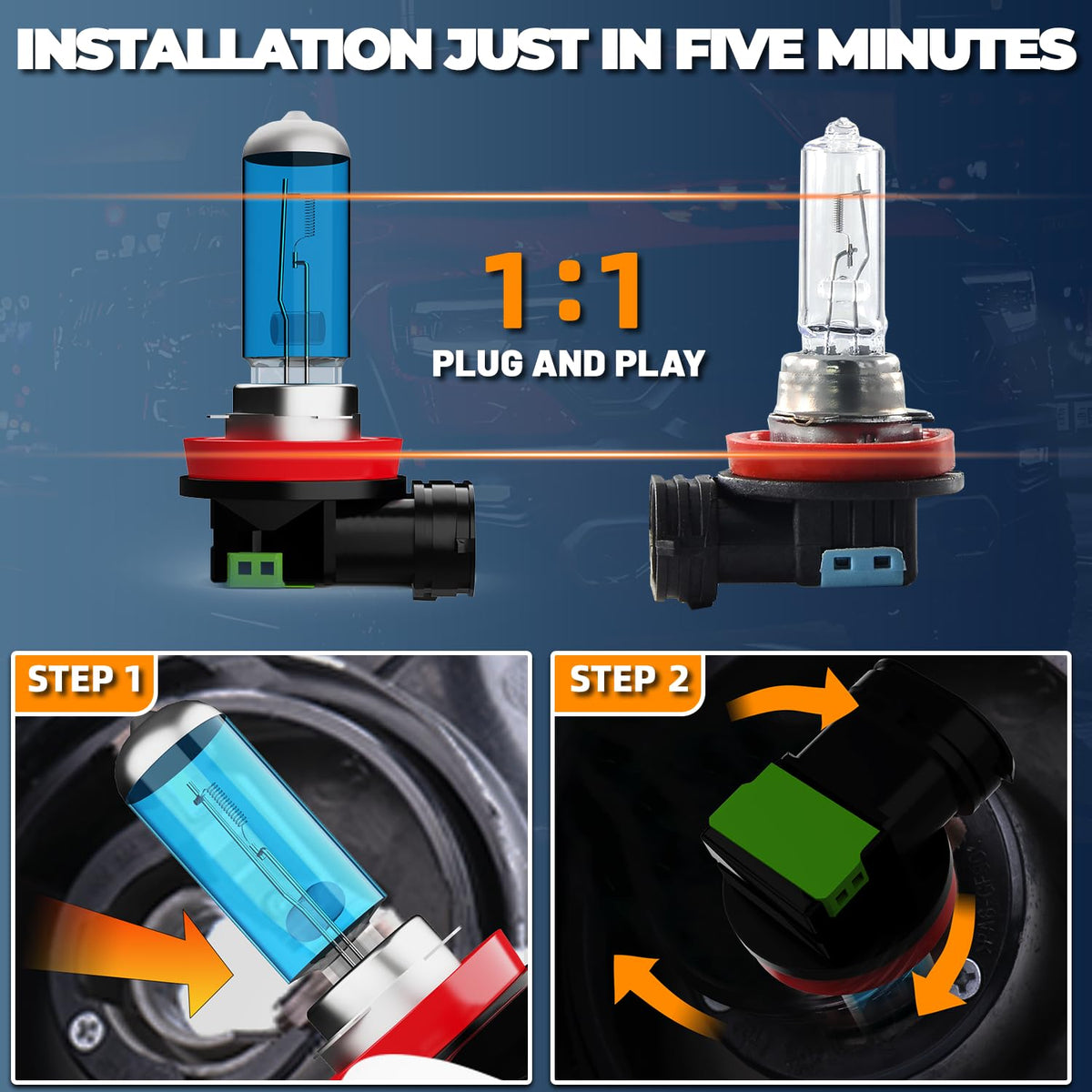 INSTALLATION JUST IN FIVE MINUTES

1:1

PLUG AND PLAY

STEP 1

STEP 2