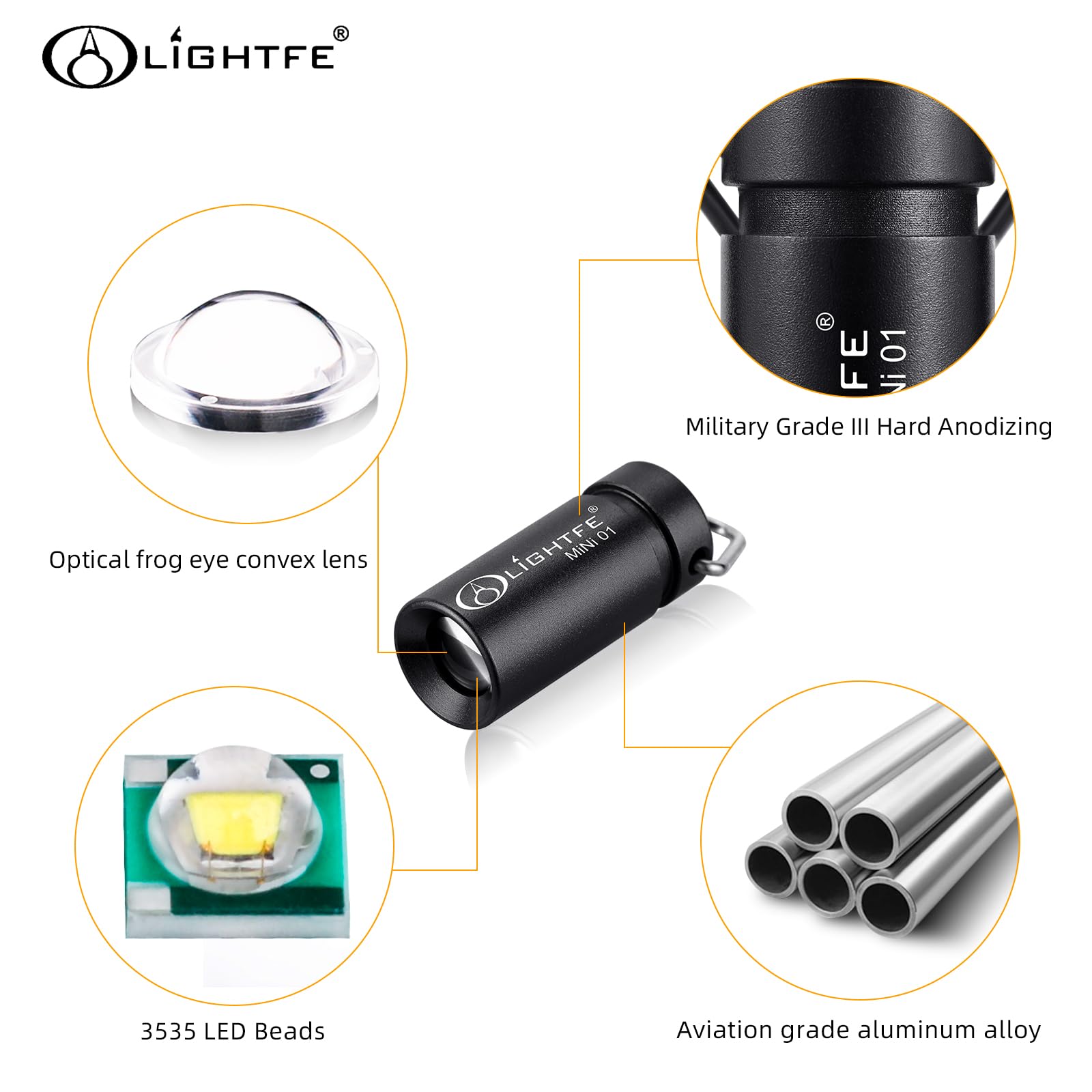 LIGHTFE®

FE®
Ni 01

Military Grade III Hard Anodizing

Optical frog eye convex lens

LIGHTFE®
MiNi 01

3535 LED Beads

Aviation grade aluminum alloy