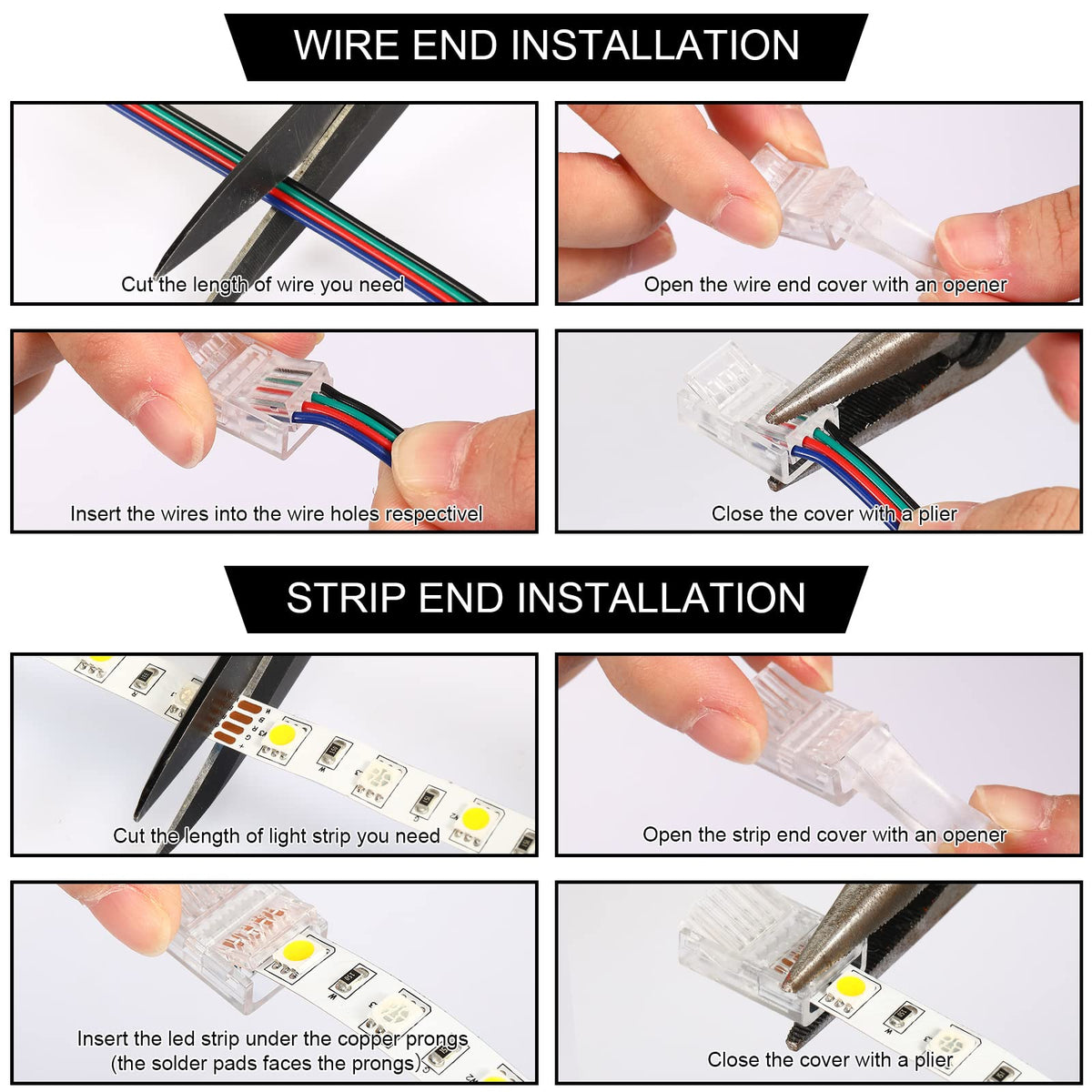 WIRE END INSTALLATION

Cut the length of wire you need

Open the wire end cover with an opener

Insert the wires into the wire holes respectivel

Close the cover with a plier

STRIP END INSTALLATION

Cut the length of light strip you need

Open the strip end cover with an opener

Insert the led strip under the copper prongs (the solder pads faces the prongs)

Close the cover with a plier