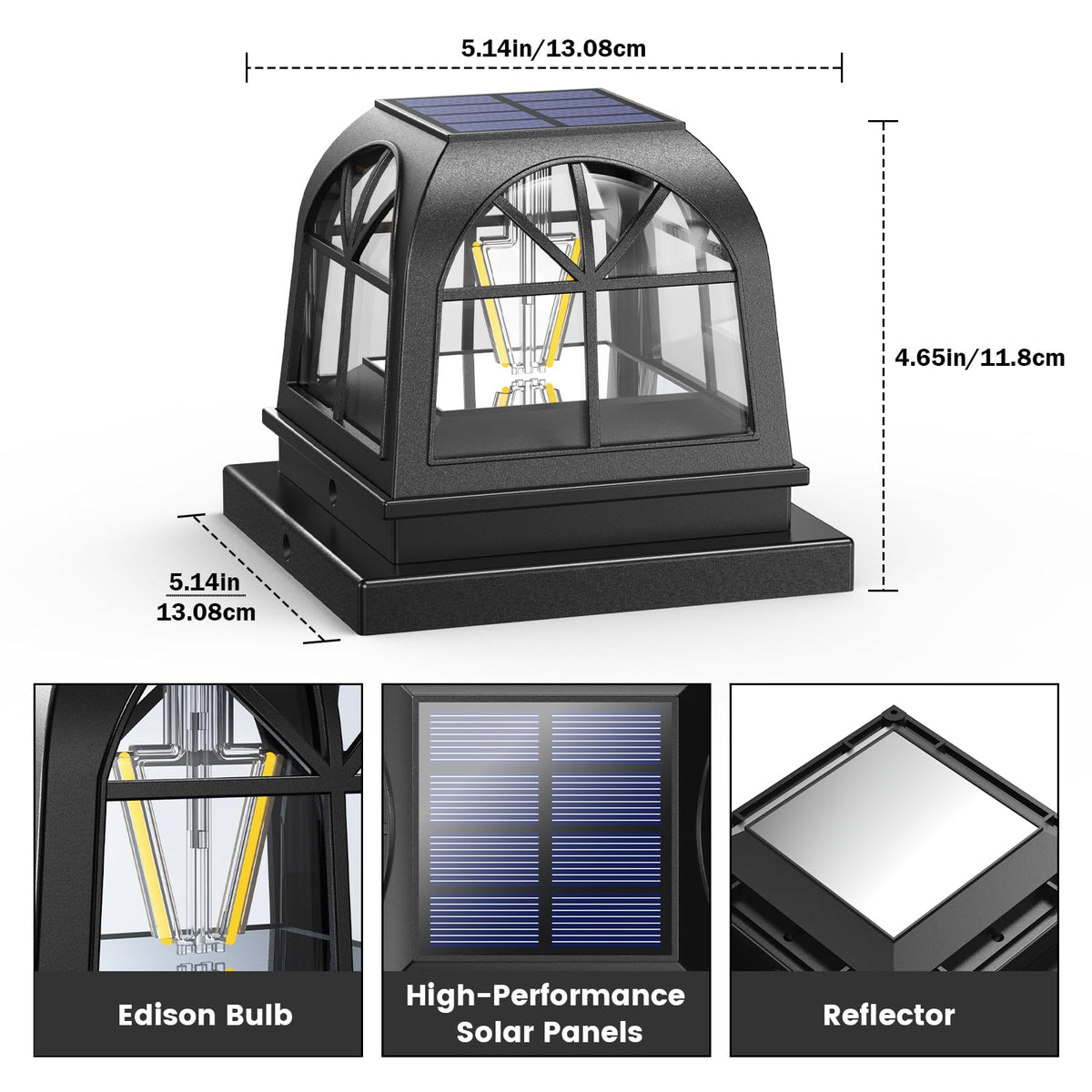 5.14in/13.08cm

4.65in/11.8cm

5.14in
13.08cm

Edison Bulb

High-Performance Solar Panels

Reflector