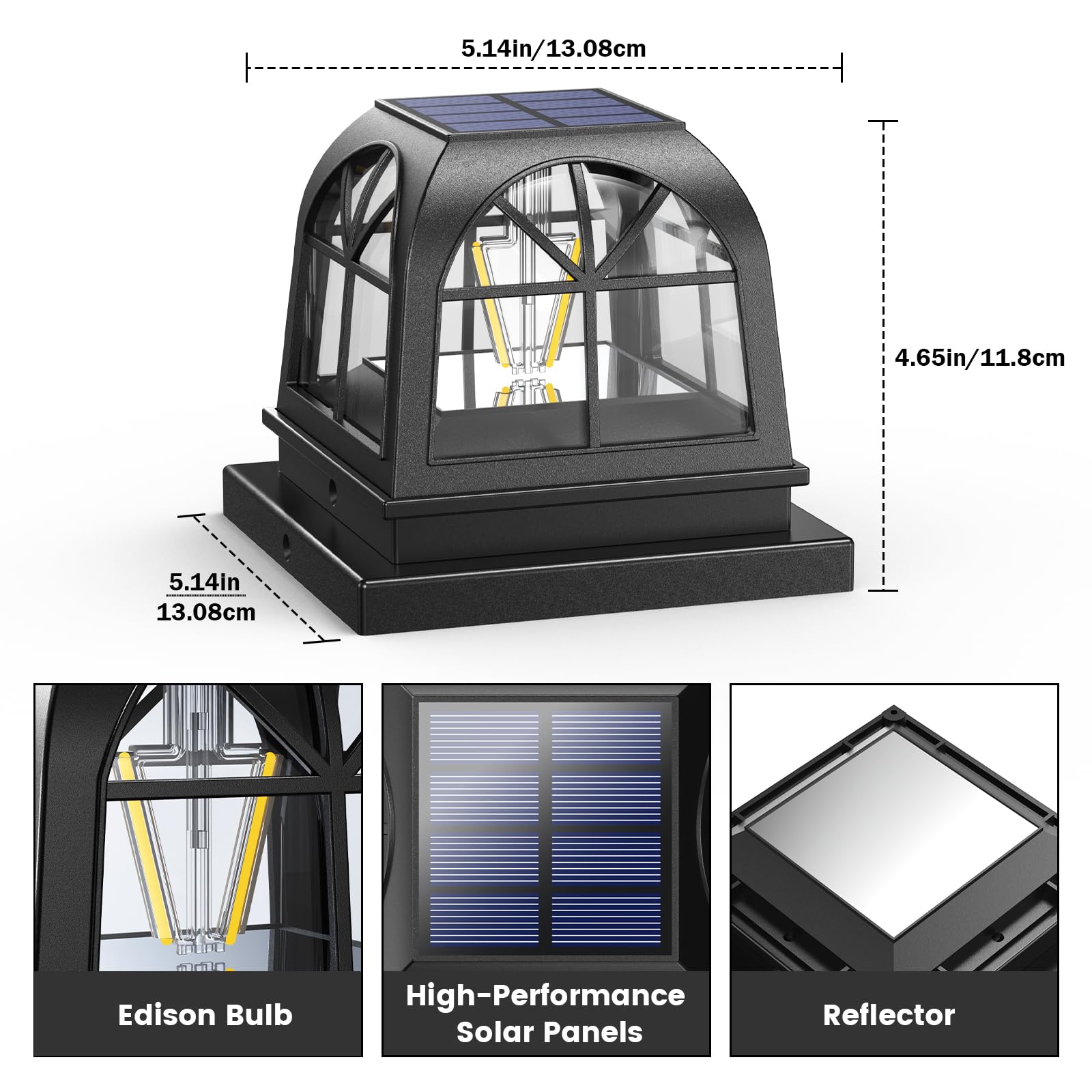 5.14in/13.08cm

4.65in/11.8cm

5.14in
13.08cm

Edison Bulb

High-Performance Solar Panels

Reflector