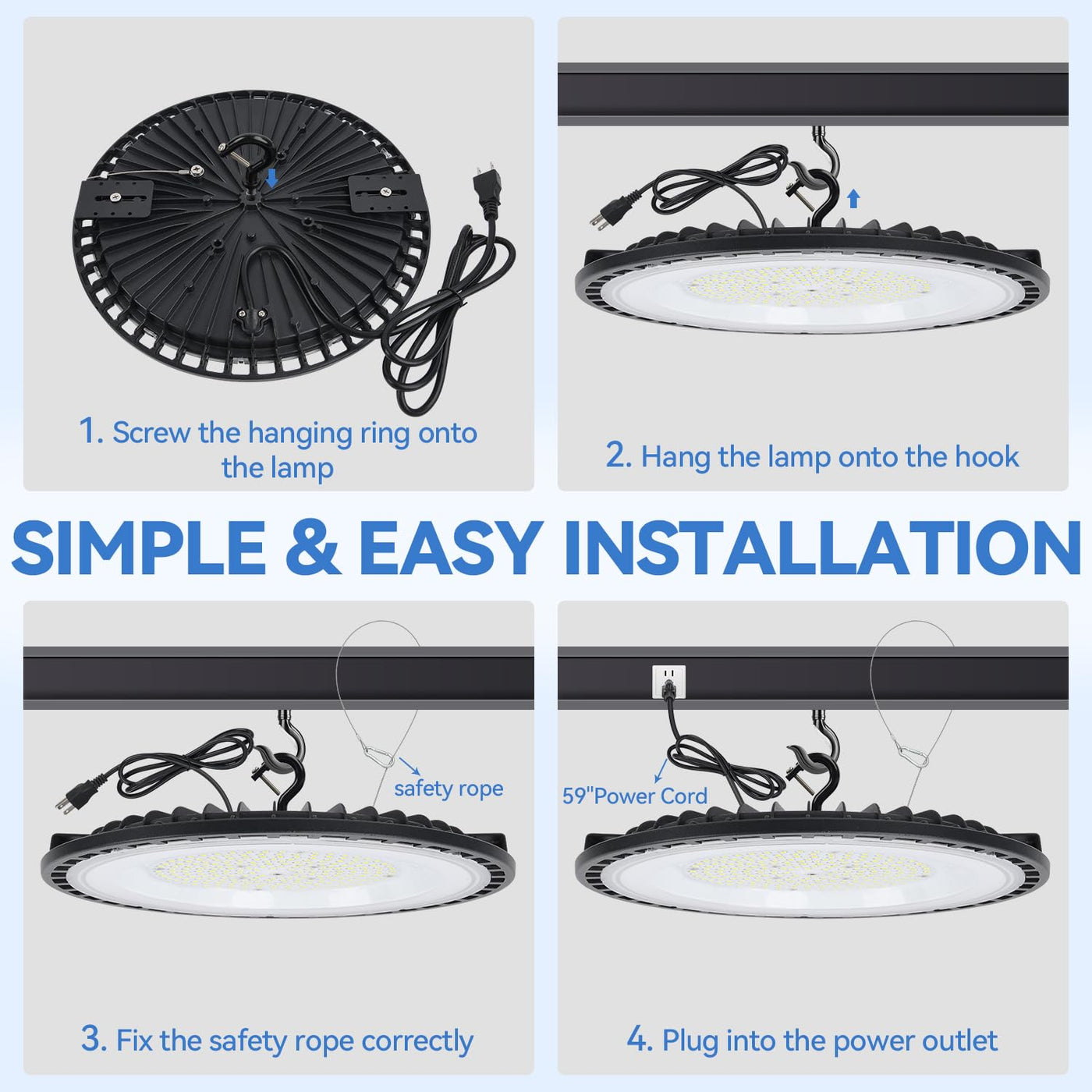 1. Screw the hanging ring onto the lamp

2. Hang the lamp onto the hook

SIMPLE & EASY INSTALLATION

safety rope

3. Fix the safety rope correctly

59"Power Cord

4. Plug into the power outlet