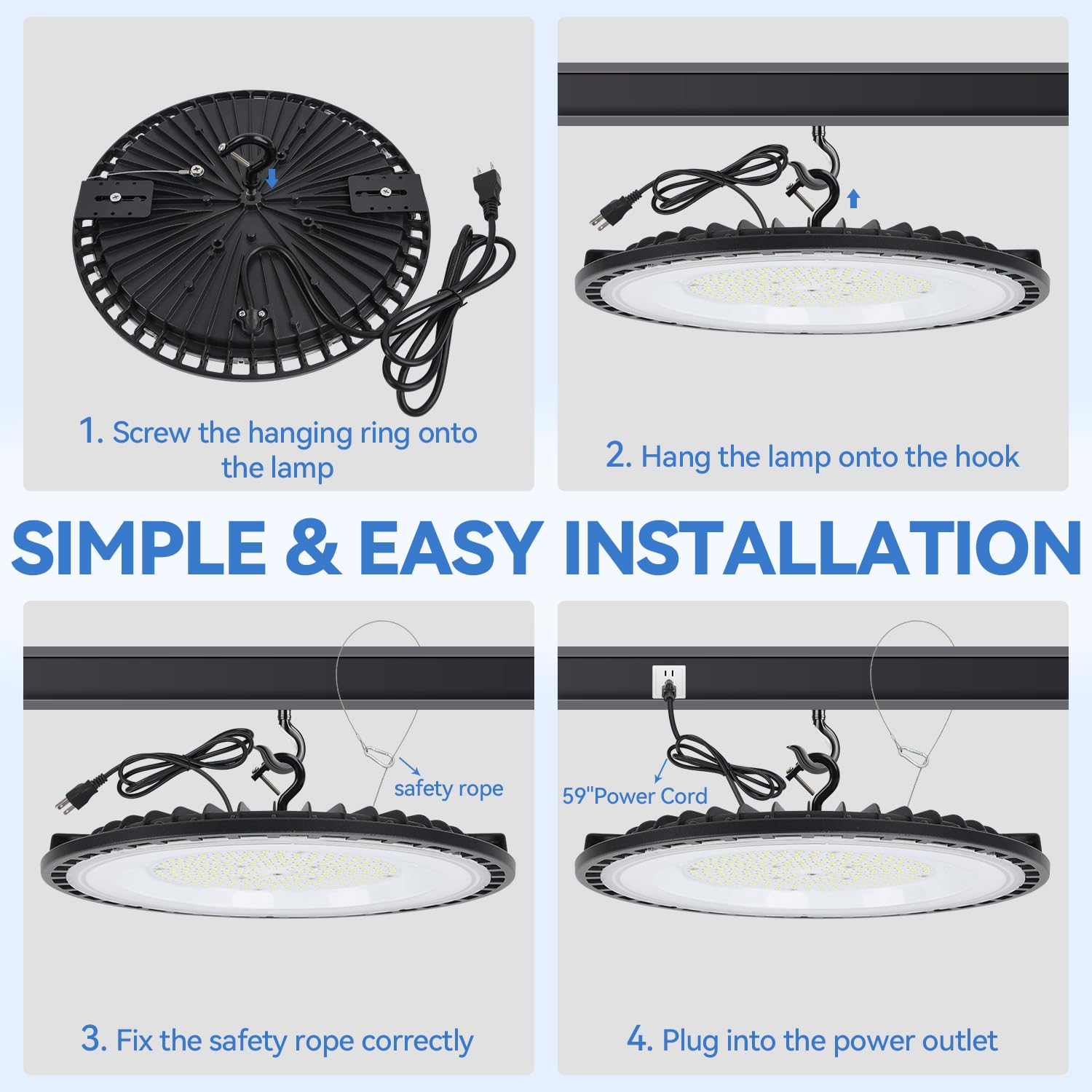 1. Screw the hanging ring onto the lamp

2. Hang the lamp onto the hook

SIMPLE & EASY INSTALLATION

safety rope

3. Fix the safety rope correctly

59"Power Cord

4. Plug into the power outlet