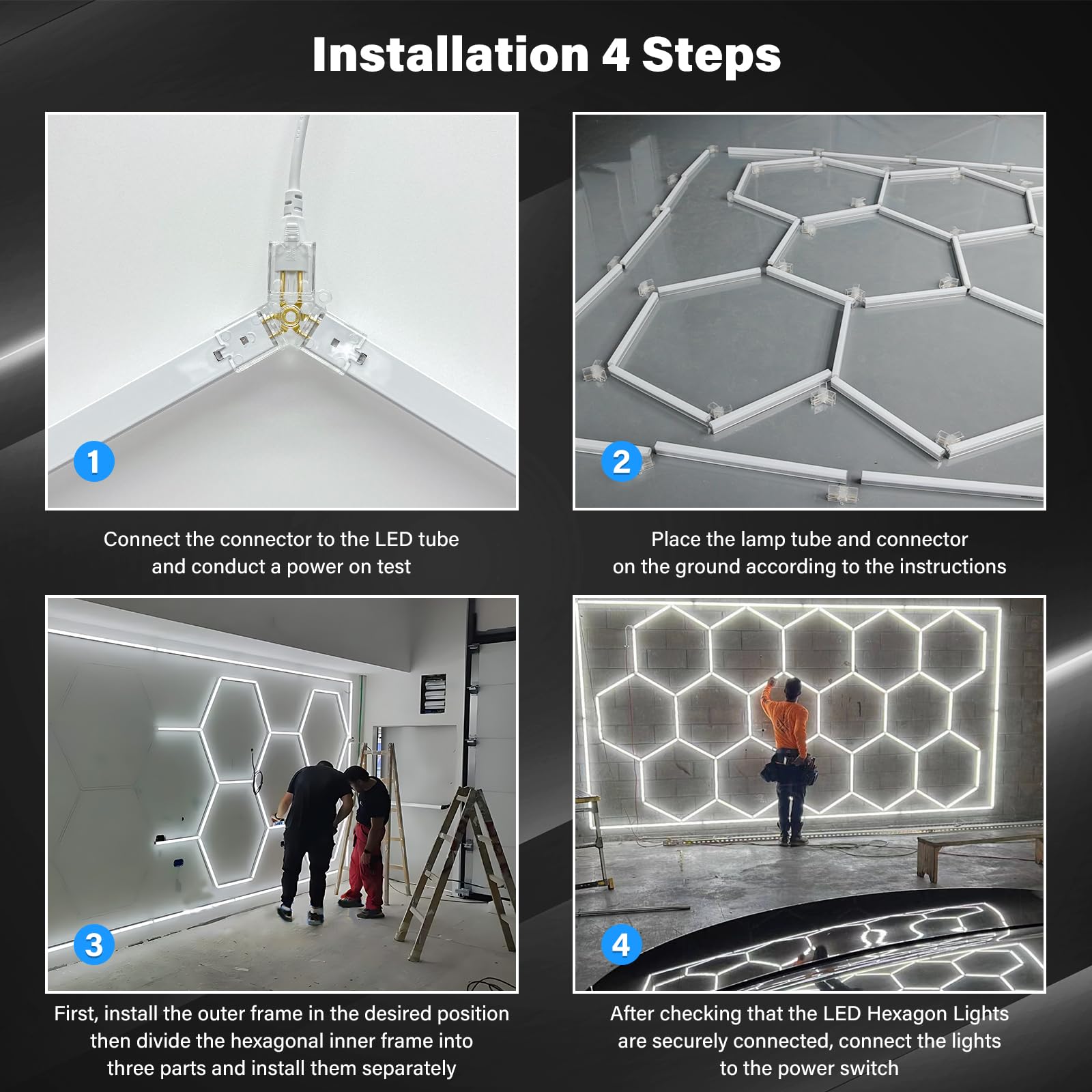 Installation 4 Steps

1

Connect the connector to the LED tube and conduct a power on test

2

Place the lamp tube and connector on the ground according to the instructions

3

First, install the outer frame in the desired position then divide the hexagonal inner frame into three parts and install them separately

4

After checking that the LED Hexagon Lights are securely connected, connect the lights to the power switch