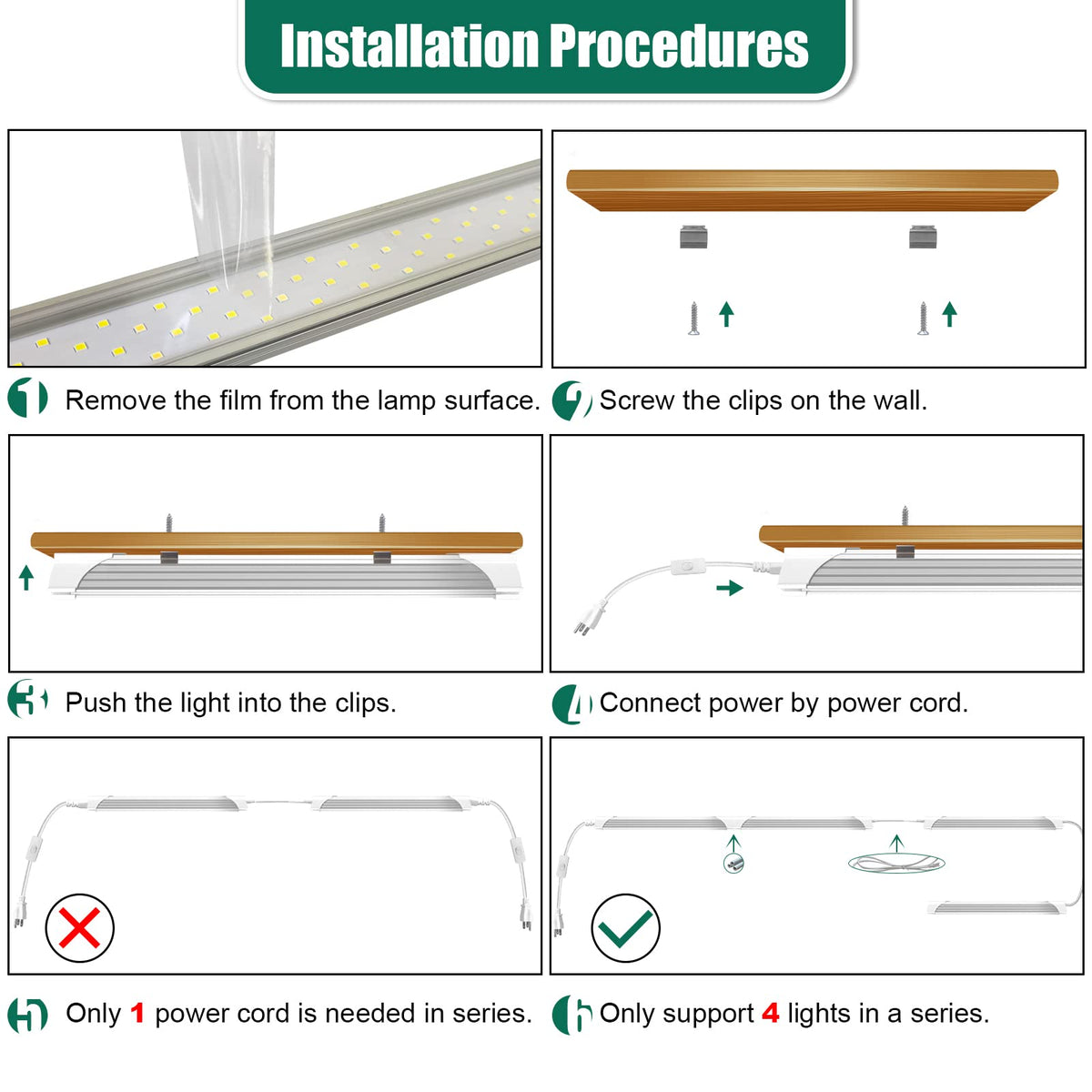 Installation Procedures

1 Remove the film from the lamp surface.

2 Screw the clips on the wall.

3 Push the light into the clips.

4 Connect power by power cord.

5 Only 1 power cord is needed in series.

6 Only support 4 lights in a series.