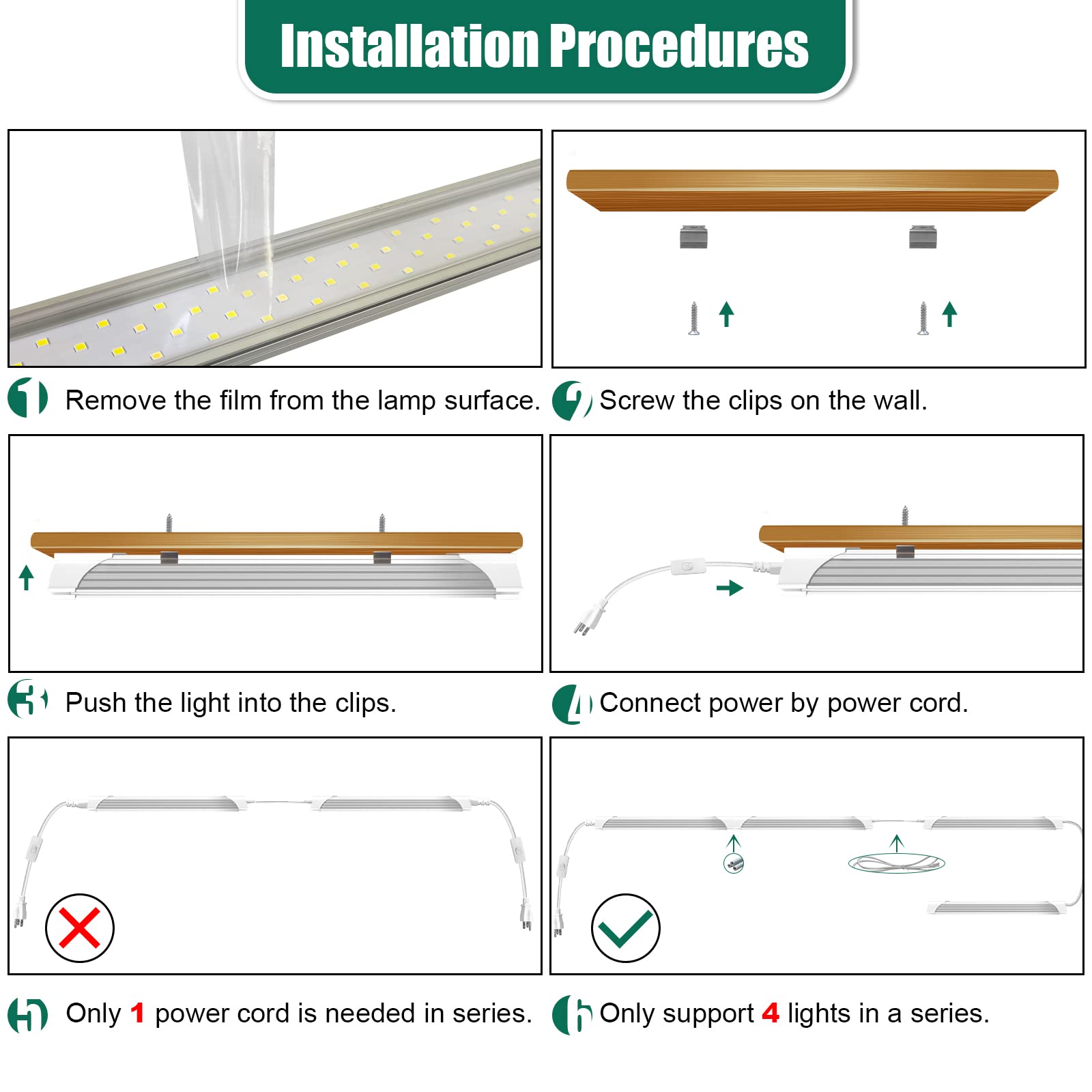 Installation Procedures

1 Remove the film from the lamp surface.

2 Screw the clips on the wall.

3 Push the light into the clips.

4 Connect power by power cord.

5 Only 1 power cord is needed in series.

6 Only support 4 lights in a series.