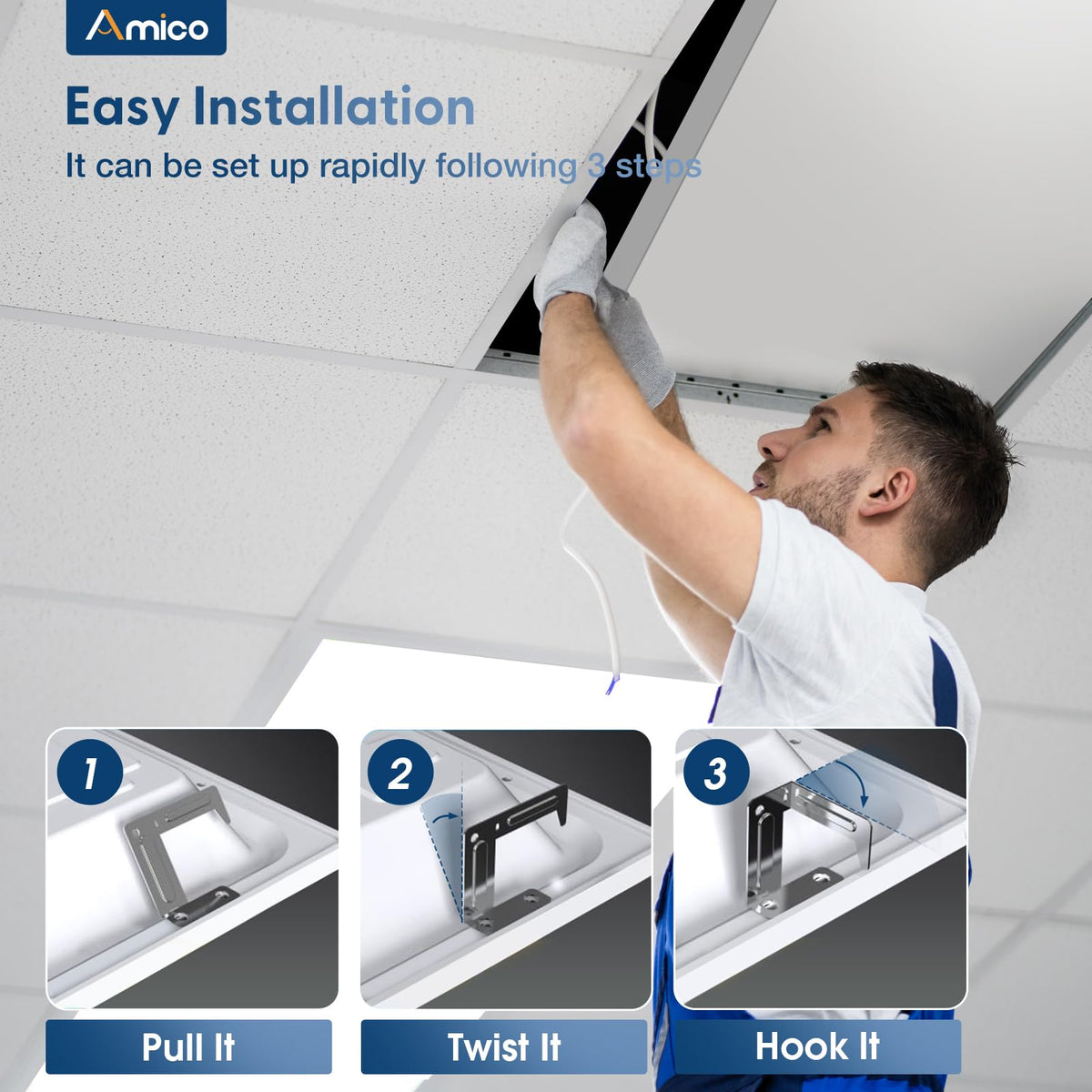 Amico

Easy Installation

It can be set up rapidly following 3 steps

1

2

3

Pull It

Twist It

Hook It