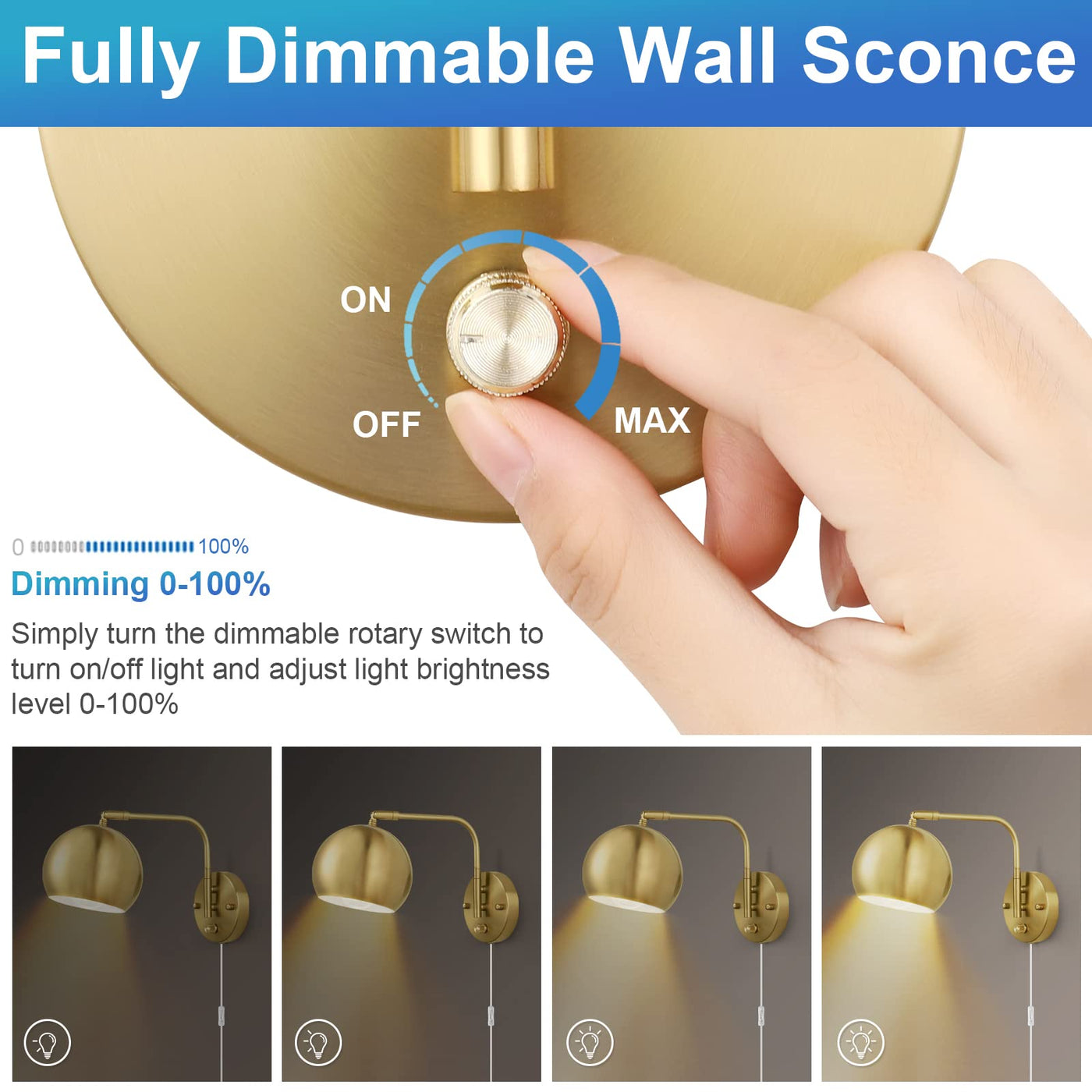 Fully Dimmable Wall Sconce

ON
OFF
MAX

0 100%

Dimming 0-100%

Simply turn the dimmable rotary switch to turn on/off light and adjust light brightness level 0-100%