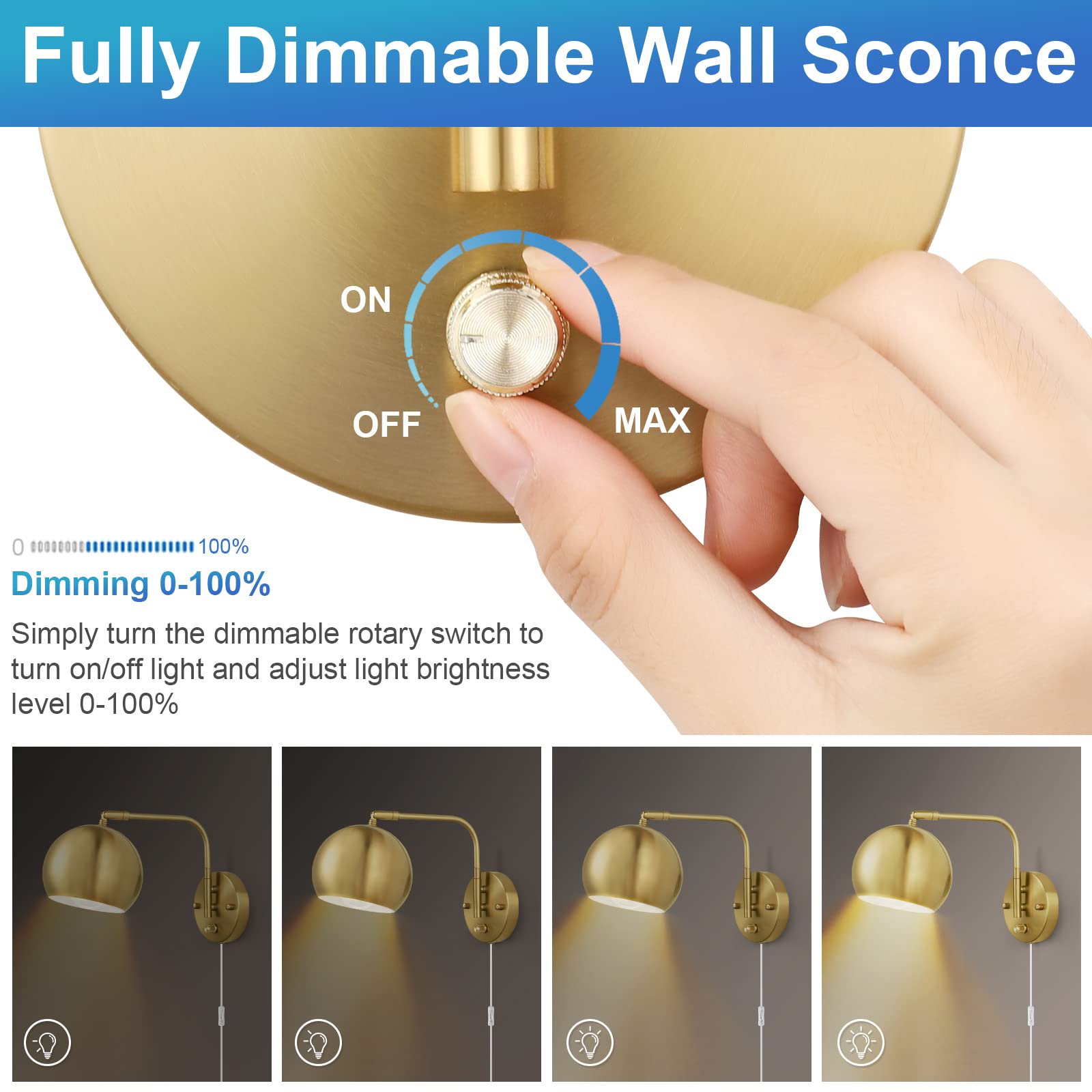 Fully Dimmable Wall Sconce

ON

OFF

MAX

0 100%

Dimming 0-100%

Simply turn the dimmable rotary switch to turn on/off light and adjust light brightness level 0-100%