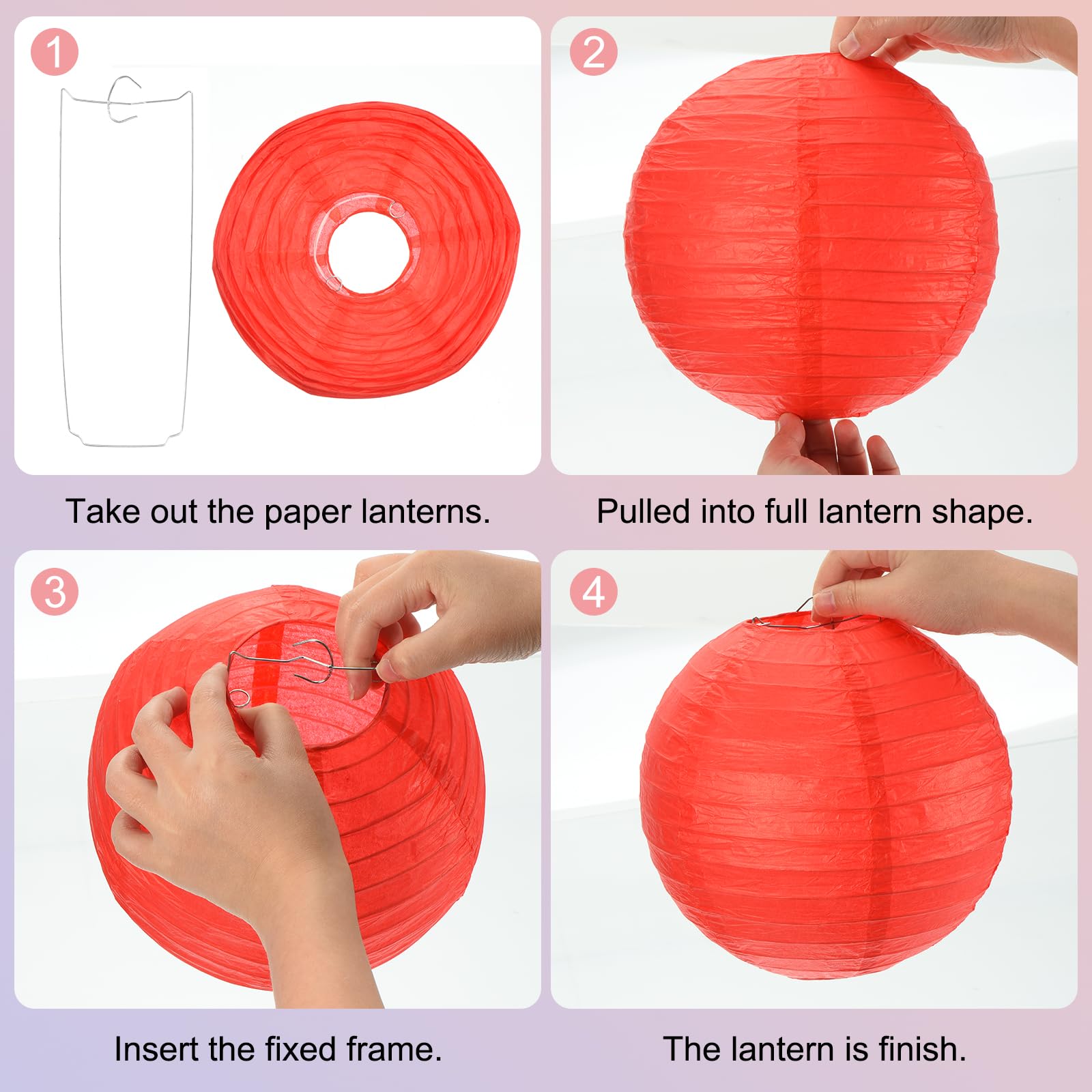 1

Take out the paper lanterns.

2

Pulled into full lantern shape.

3

Insert the fixed frame.

4

The lantern is finish.