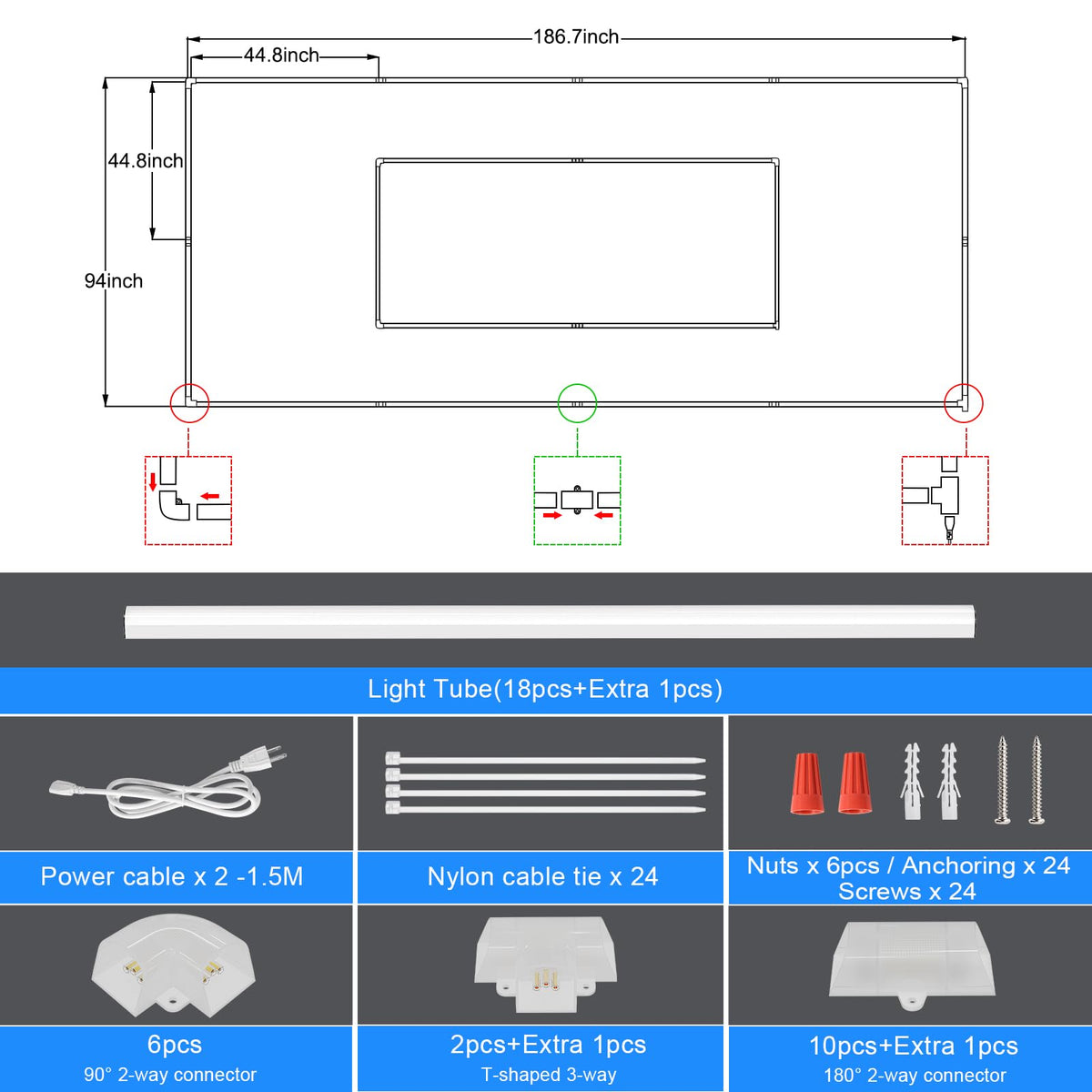 186.7inch
44.8inch
44.8inch
94inch

Light Tube(18pcs+Extra 1pcs)

Power cable x 2 -1.5M

Nylon cable tie x 24

Nuts x 6pcs / Anchoring x 24
Screws x 24

6pcs
90° 2-way connector

2pcs+Extra 1pcs
T-shaped 3-way

10pcs+Extra 1pcs
180° 2-way connector