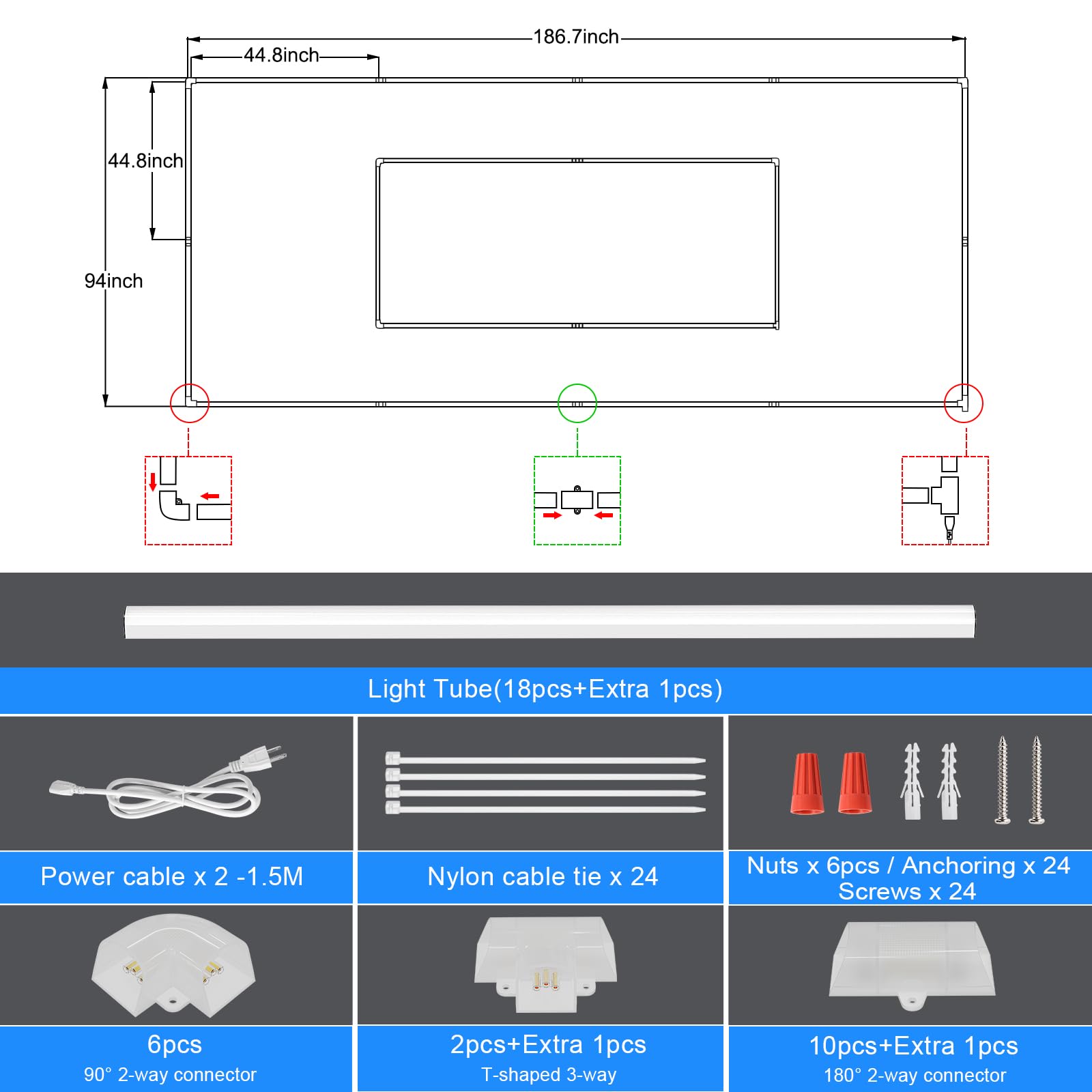 186.7inch

44.8inch

44.8inch

94inch

Light Tube(18pcs+Extra 1pcs)

Power cable x 2 -1.5M

Nylon cable tie x 24

Nuts x 6pcs / Anchoring x 24
Screws x 24

6pcs
90° 2-way connector

2pcs+Extra 1pcs
T-shaped 3-way

10pcs+Extra 1pcs
180° 2-way connector