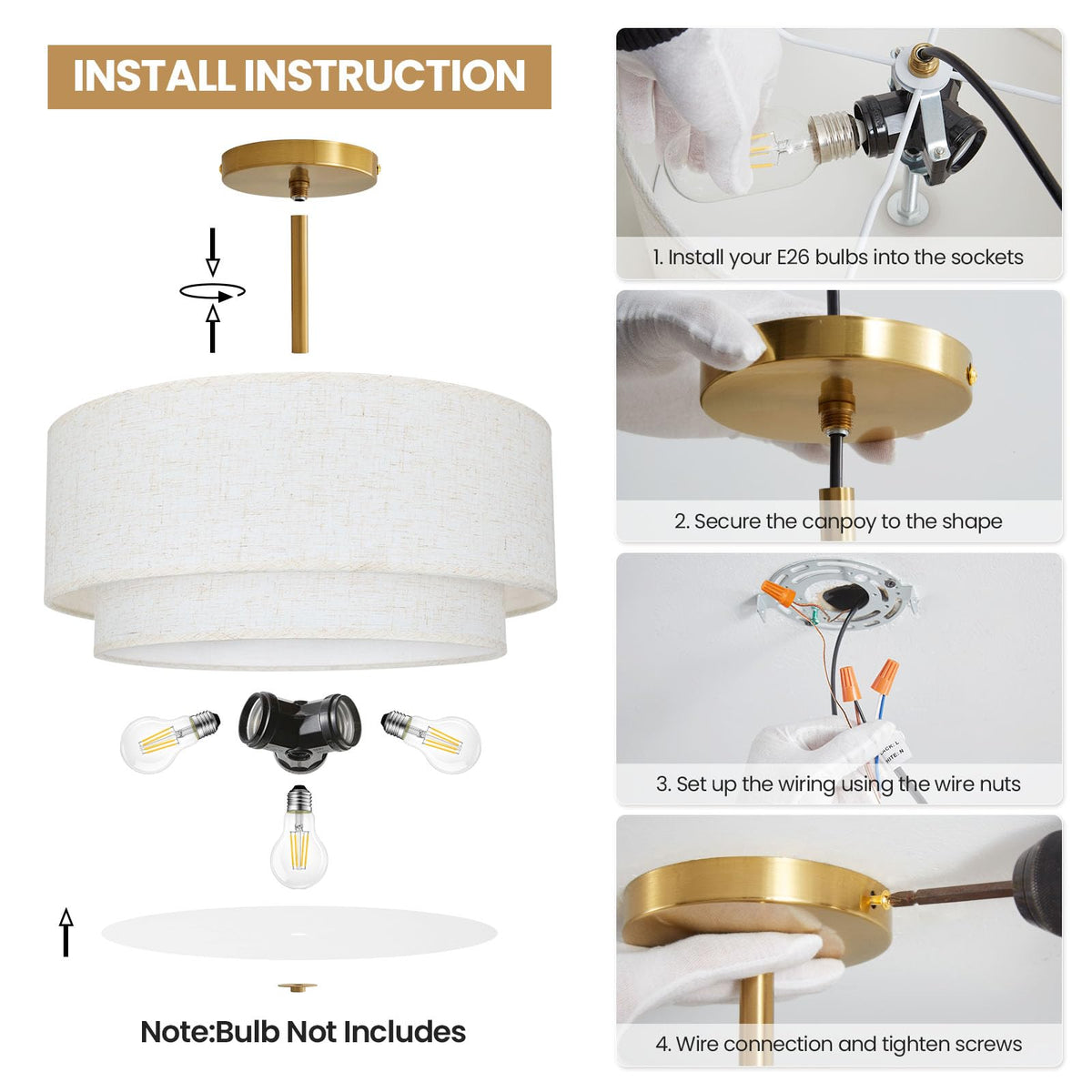 INSTALL INSTRUCTION

Note:Bulb Not Includes

1. Install your E26 bulbs into the sockets

2. Secure the canpoy to the shape

3. Set up the wiring using the wire nuts

4. Wire connection and tighten screws