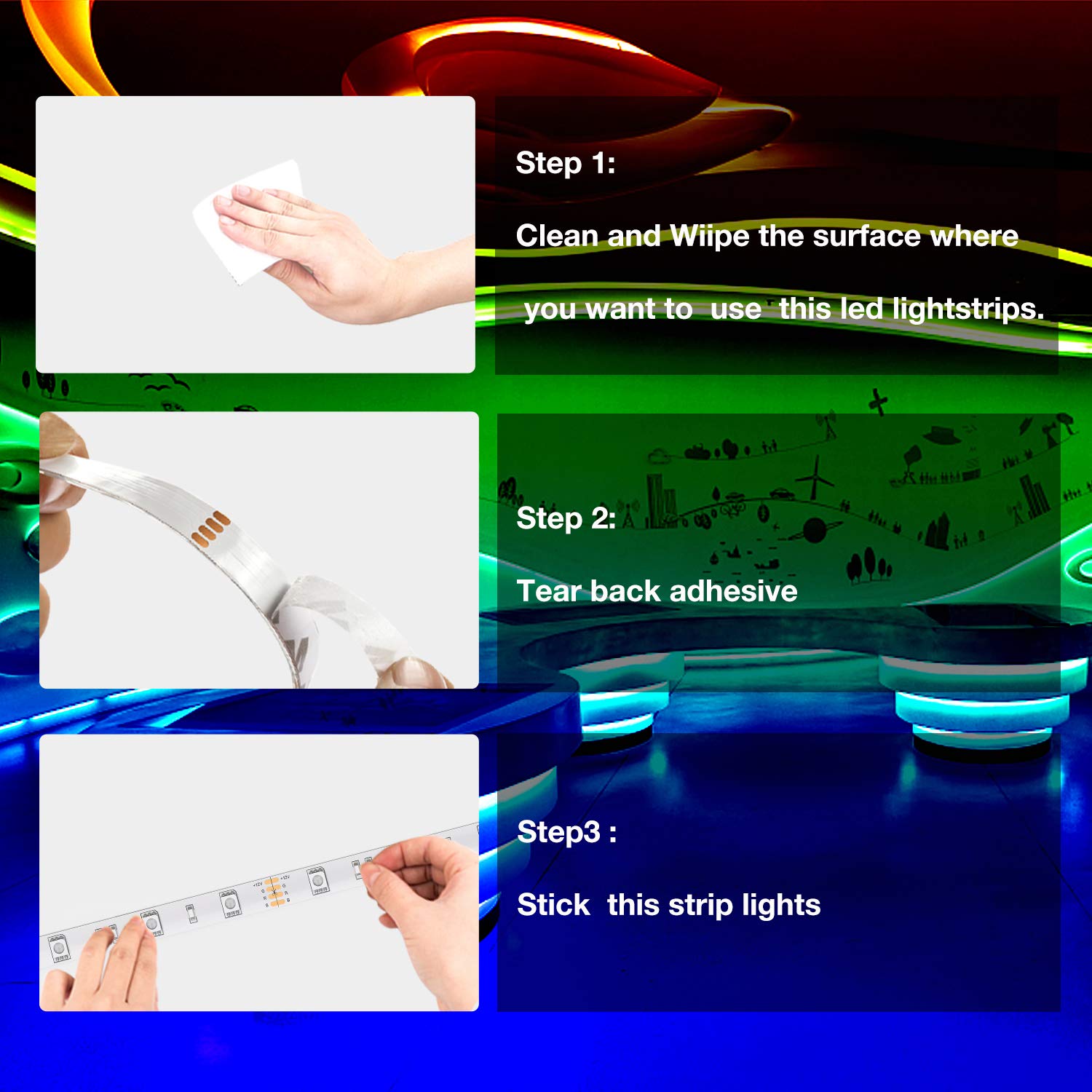 Step 1:

Clean and Wiipe the surface where you want to use this led lightstrips.

Step 2:

Tear back adhesive

Step3 :

Stick this strip lights