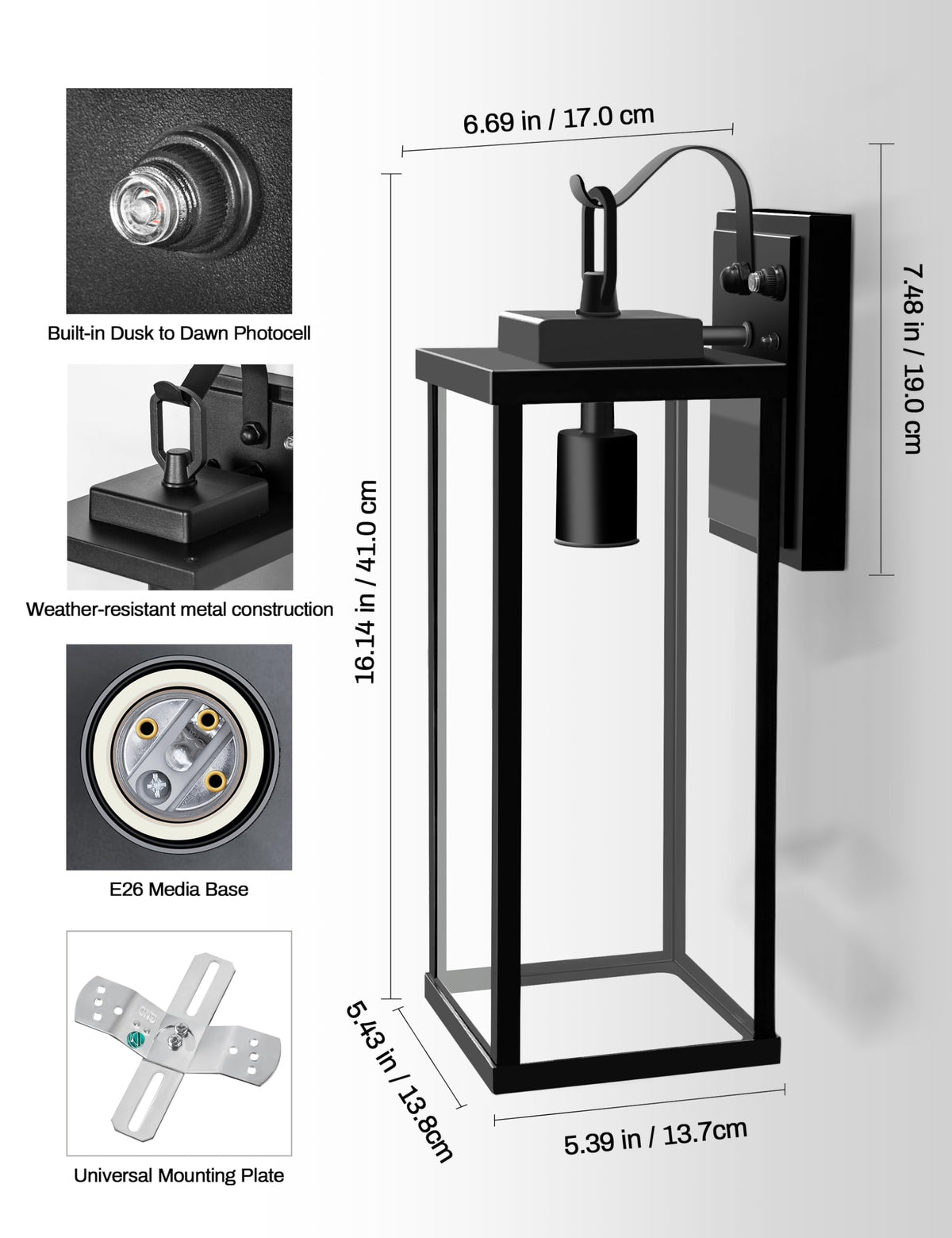 Built-in Dusk to Dawn Photocell

Weather-resistant metal construction

E26 Media Base

Universal Mounting Plate

6.69 in / 17.0 cm

7.48 in / 19.0 cm

16.14 in / 41.0 cm

5.43 in / 13.8cm

5.39 in / 13.7cm