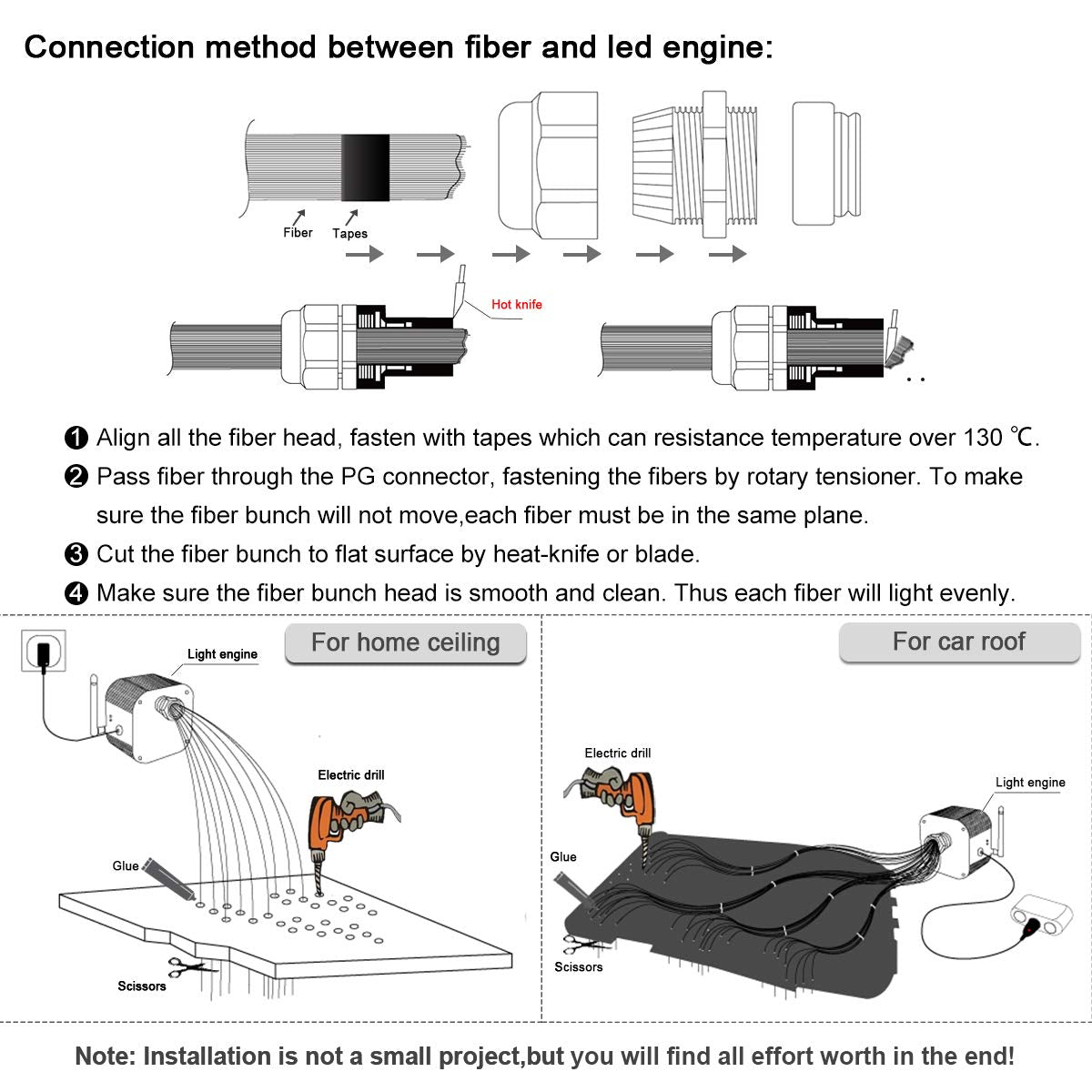 Connection method between fiber and led engine:

Fiber
Tapes

Hot knife

❶ Align all the fiber head, fasten with tapes which can resistance temperature over 130 ℃.

❷ Pass fiber through the PG connector, fastening the fibers by rotary tensioner. To make sure the fiber bunch will not move,each fiber must be in the same plane.

❸ Cut the fiber bunch to flat surface by heat-knife or blade.

❹ Make sure the fiber bunch head is smooth and clean. Thus each fiber will light evenly.

For home ceiling

Light engine
Electric drill
Glue
Scissors

For car roof

Electric drill
Light engine
Glue
Scissors

Note: Installation is not a small project,but you will find all effort worth in the end!