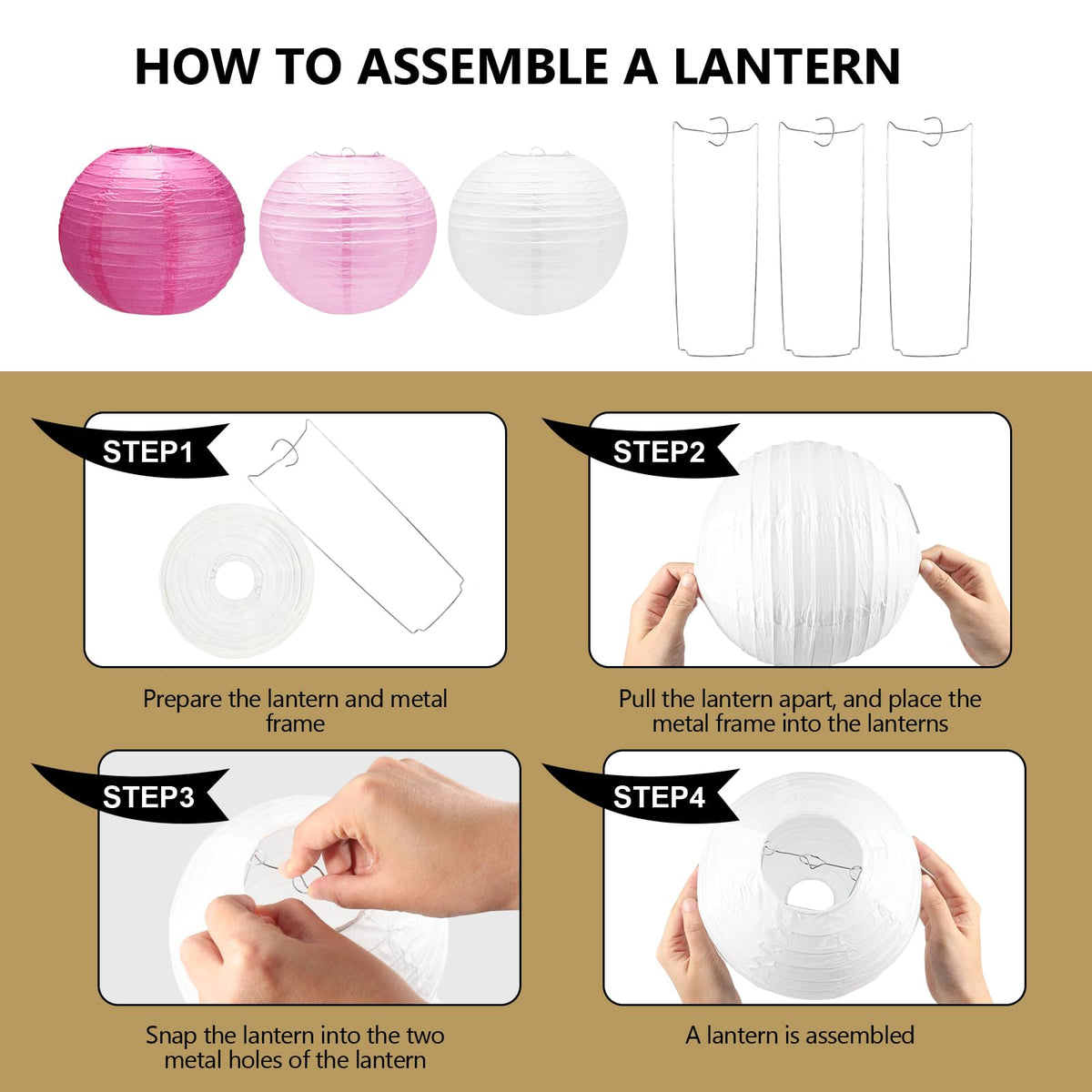 HOW TO ASSEMBLE A LANTERN

STEP1

Prepare the lantern and metal frame

STEP2

Pull the lantern apart, and place the metal frame into the lanterns

STEP3

Snap the lantern into the two metal holes of the lantern

STEP4

A lantern is assembled