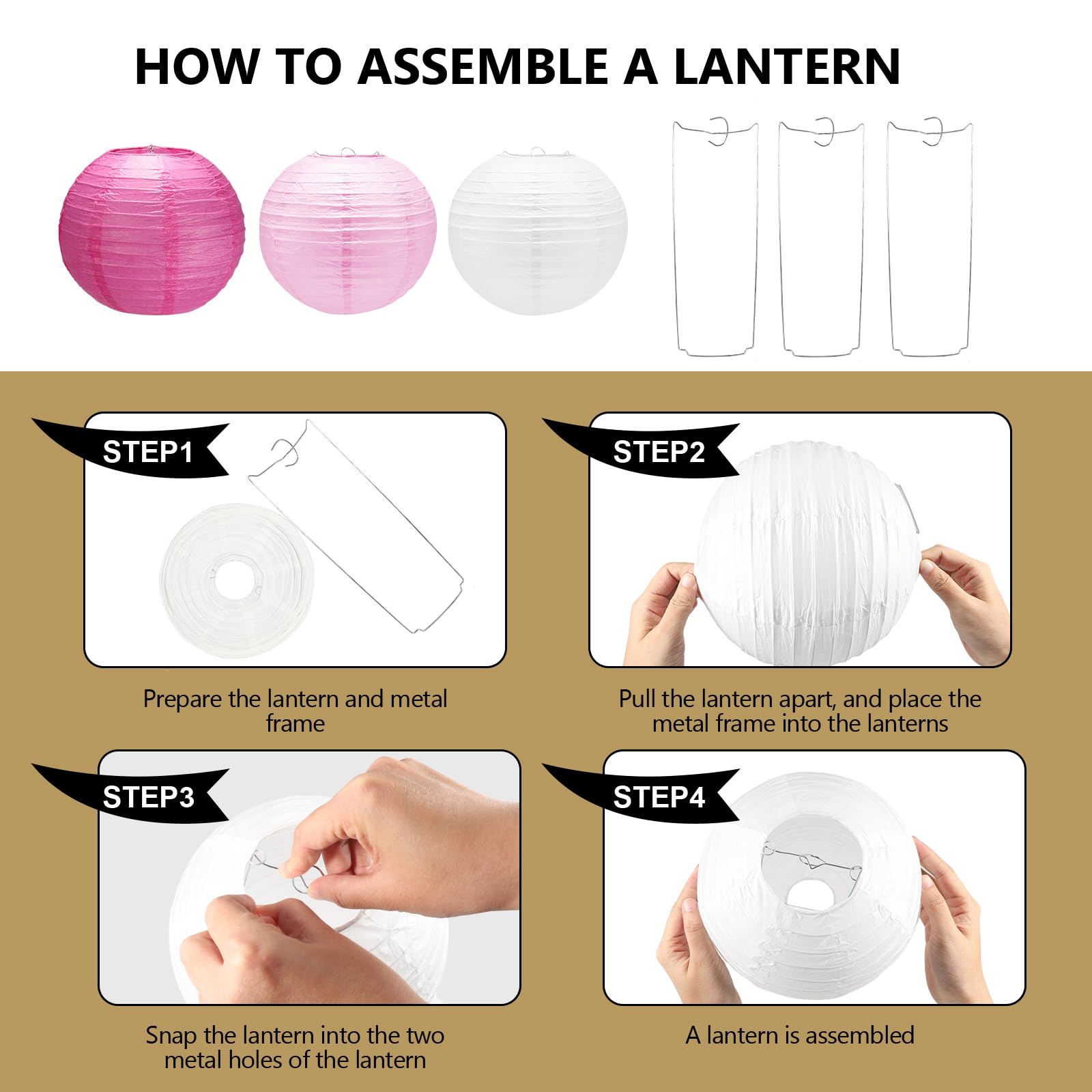 HOW TO ASSEMBLE A LANTERN

STEP1

Prepare the lantern and metal frame

STEP2

Pull the lantern apart, and place the metal frame into the lanterns

STEP3

Snap the lantern into the two metal holes of the lantern

STEP4

A lantern is assembled