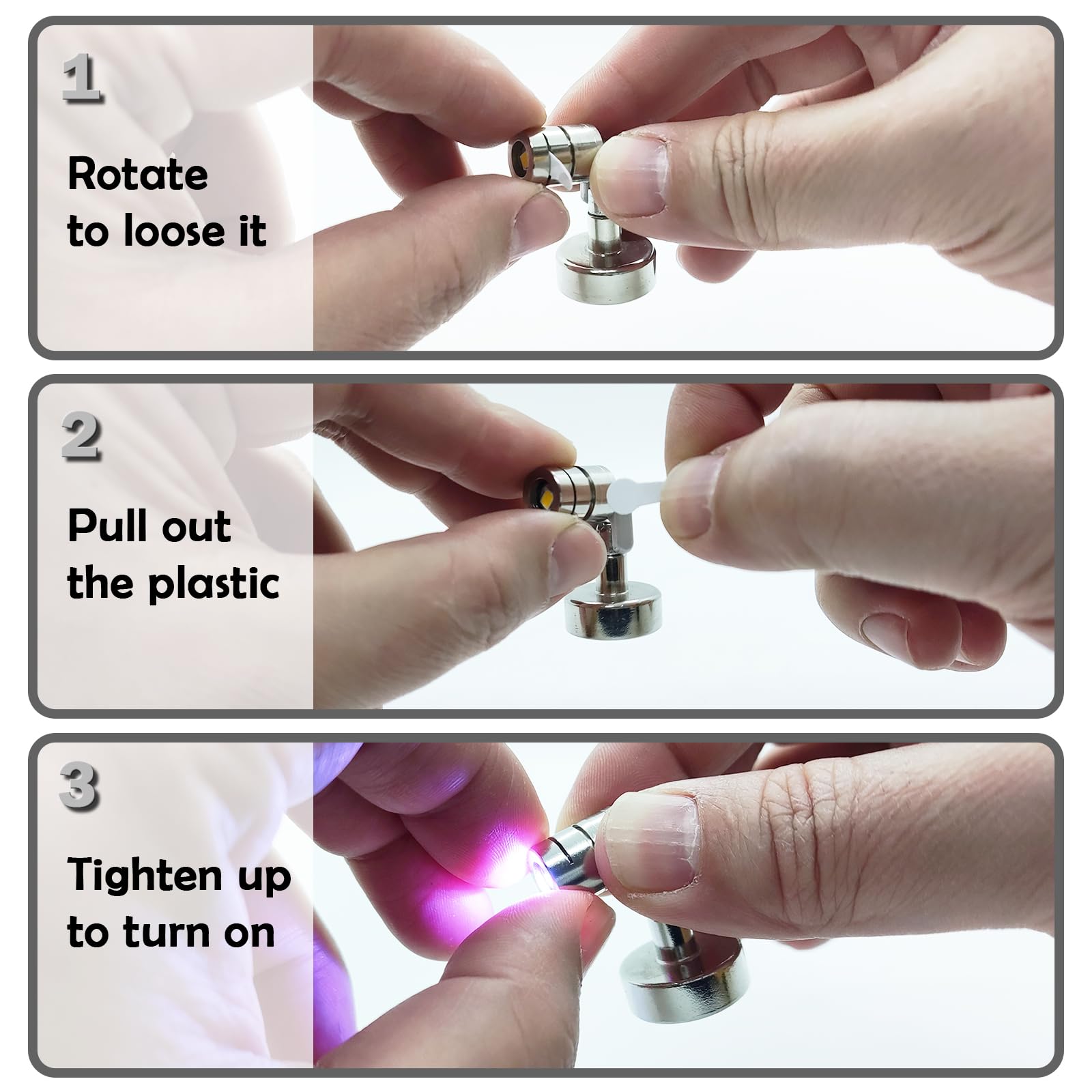 1

Rotate to loose it

2

Pull out the plastic

3

Tighten up to turn on